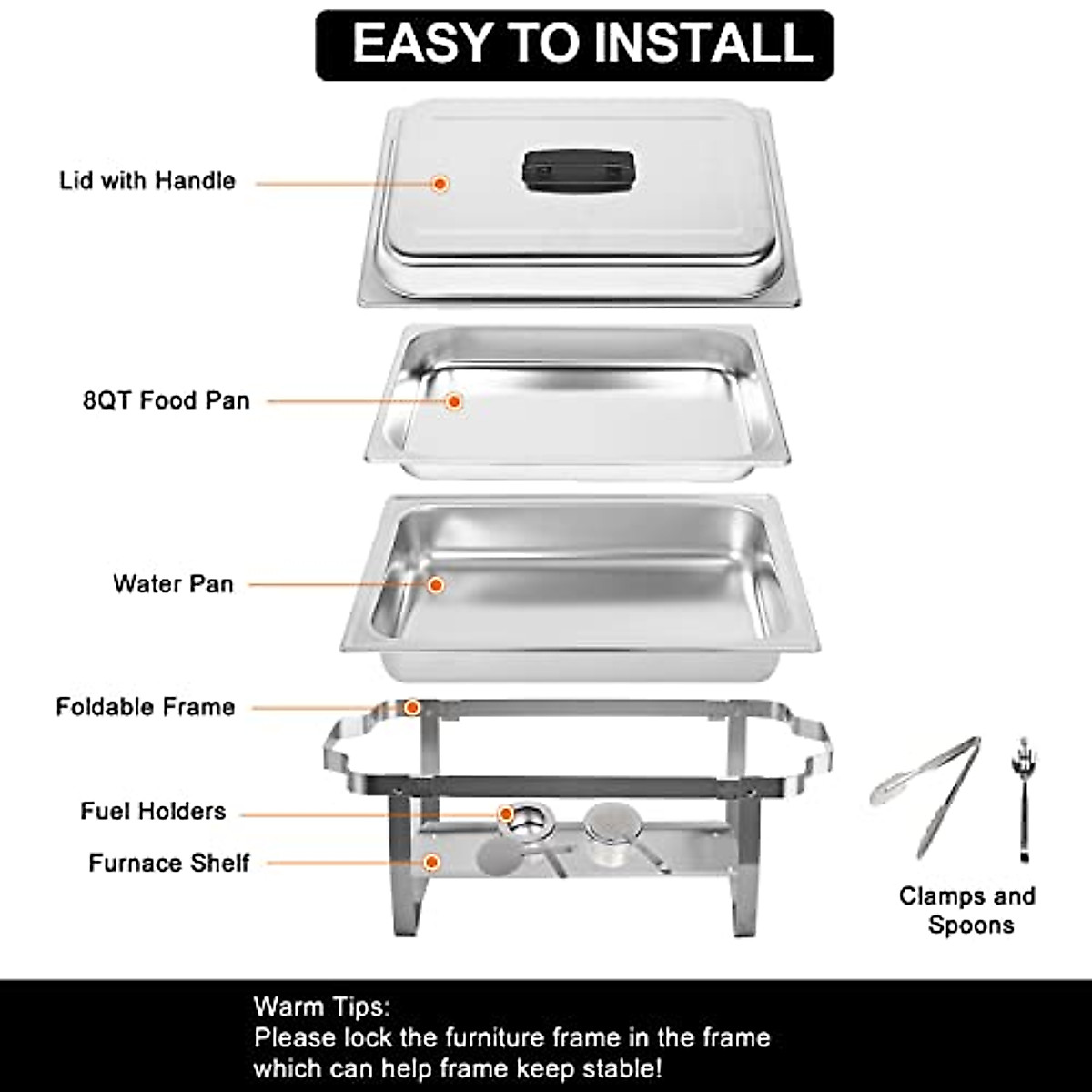 EASY TO INSTALL

Lid with Handle

8QT Food Pan

Water Pan

Foldable Frame

Fuel Holders

Furnace Shelf

Clamps and Spoons

Warm Tips:
Please lock the furniture frame in the frame which can help frame keep stable!