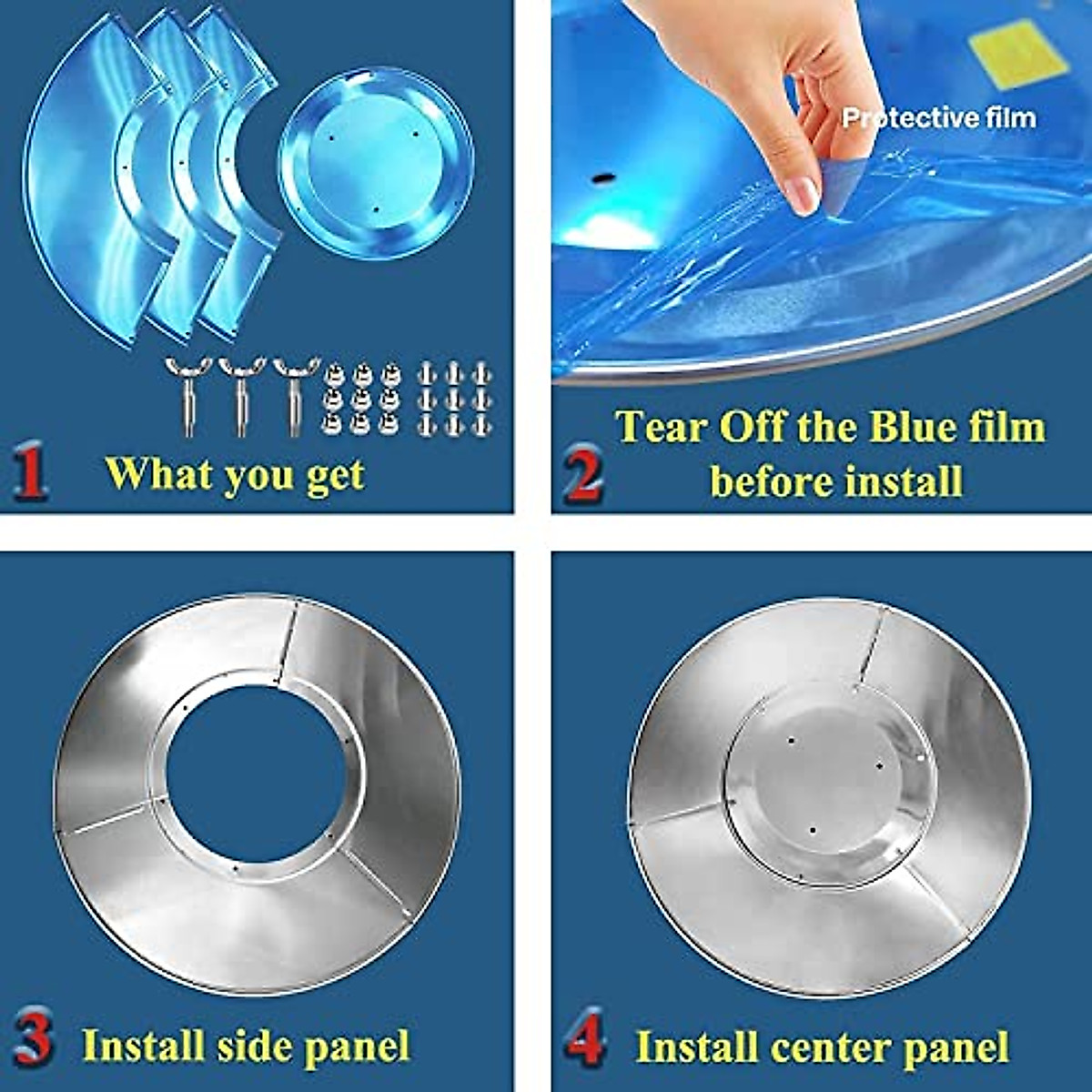 1 What you get

Protective film

2 Tear Off the Blue film before install

3 Install side panel

4 Install center panel