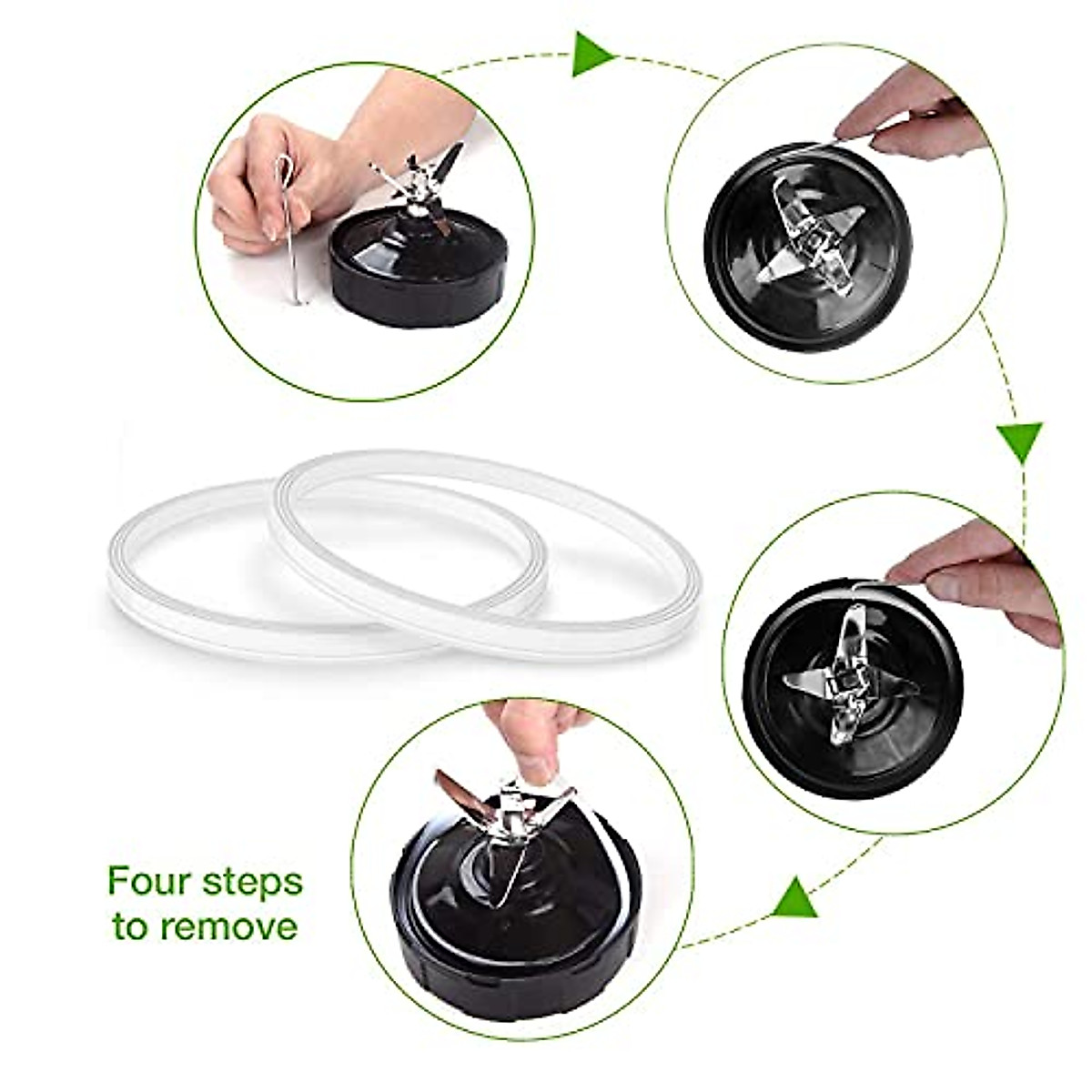 Four steps
to remove