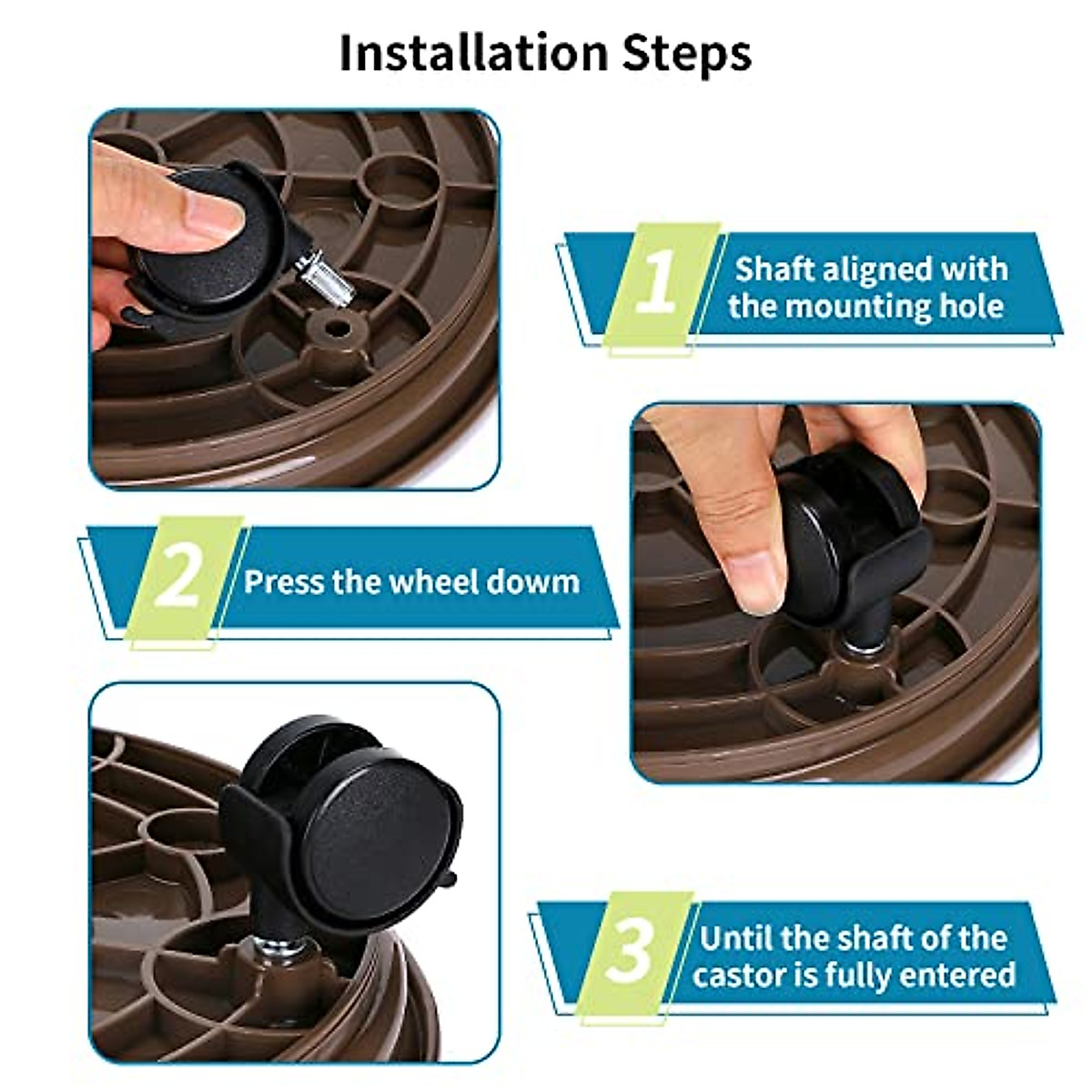 Installation Steps

1 Shaft aligned with the mounting hole

2 Press the wheel dowm

3 Until the shaft of the castor is fully entered