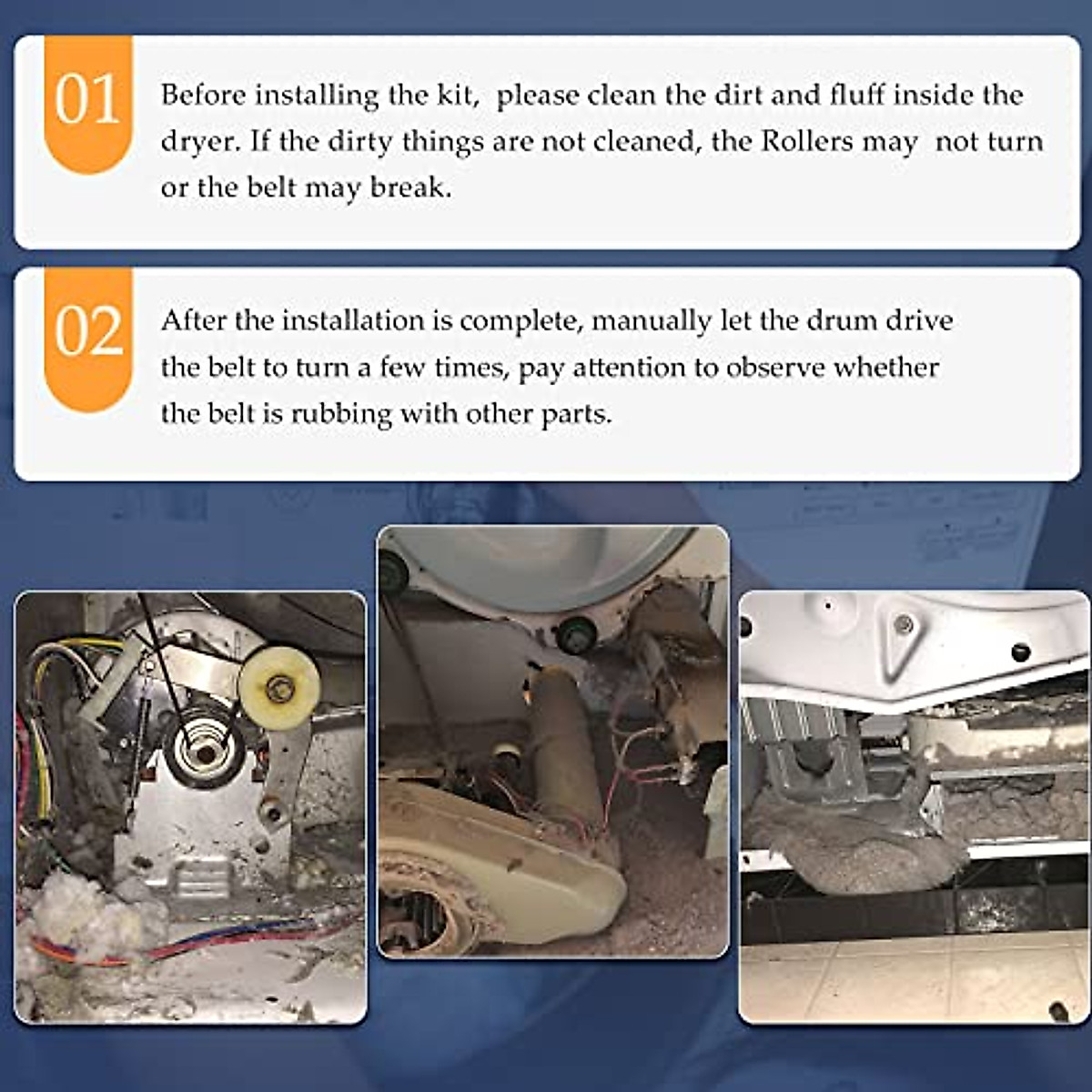 01

Before installing the kit, please clean the dirt and fluff inside the dryer. If the dirty things are not cleaned, the Rollers may not turn or the belt may break.

02

After the installation is complete, manually let the drum drive the belt to turn a few times, pay attention to observe whether the belt is rubbing with other parts.