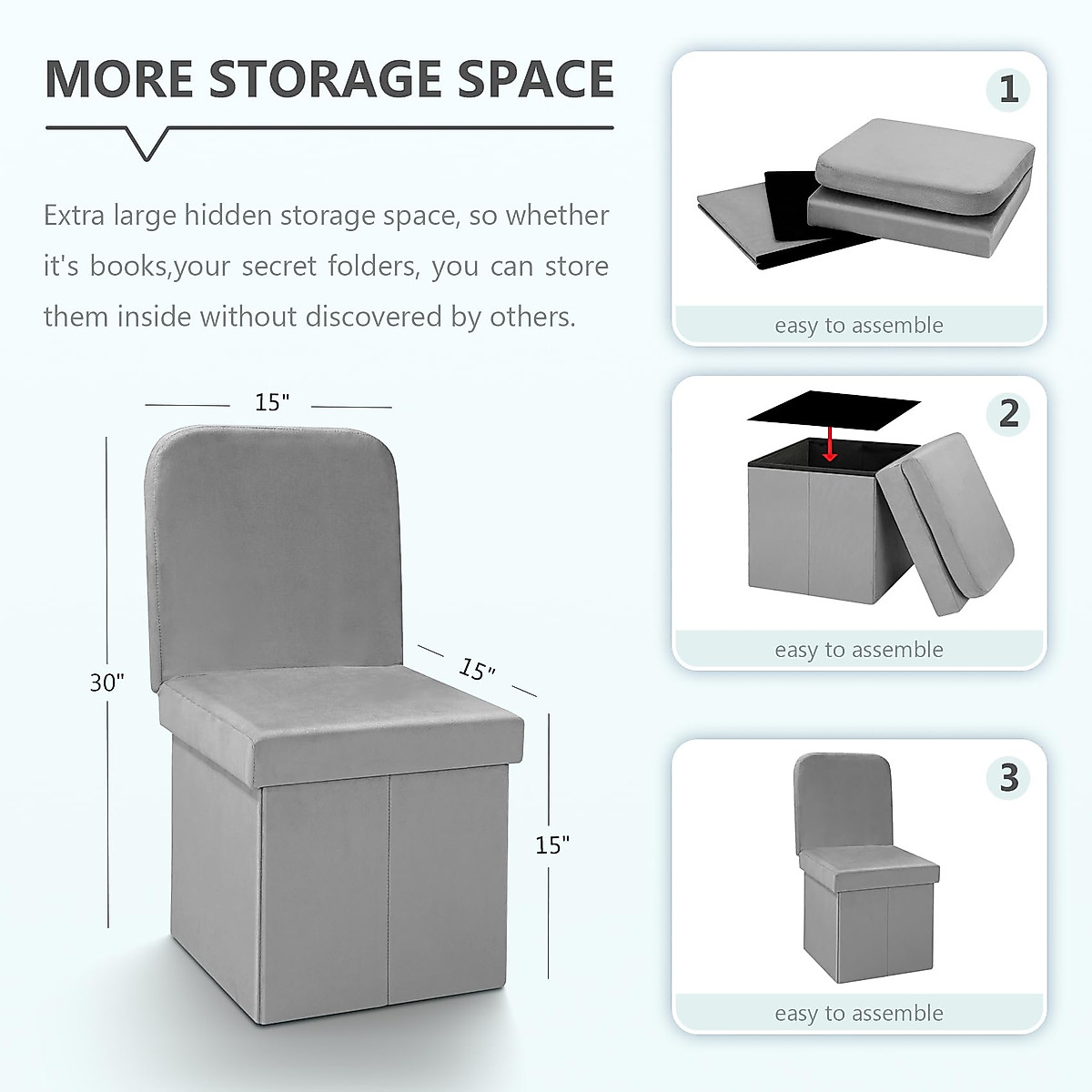 MORE STORAGE SPACE

Extra large hidden storage space, so whether it's books,your secret folders, you can store them inside without discovered by others.

15"

30"

15"

15"

1

easy to assemble

2

easy to assemble

3

easy to assemble