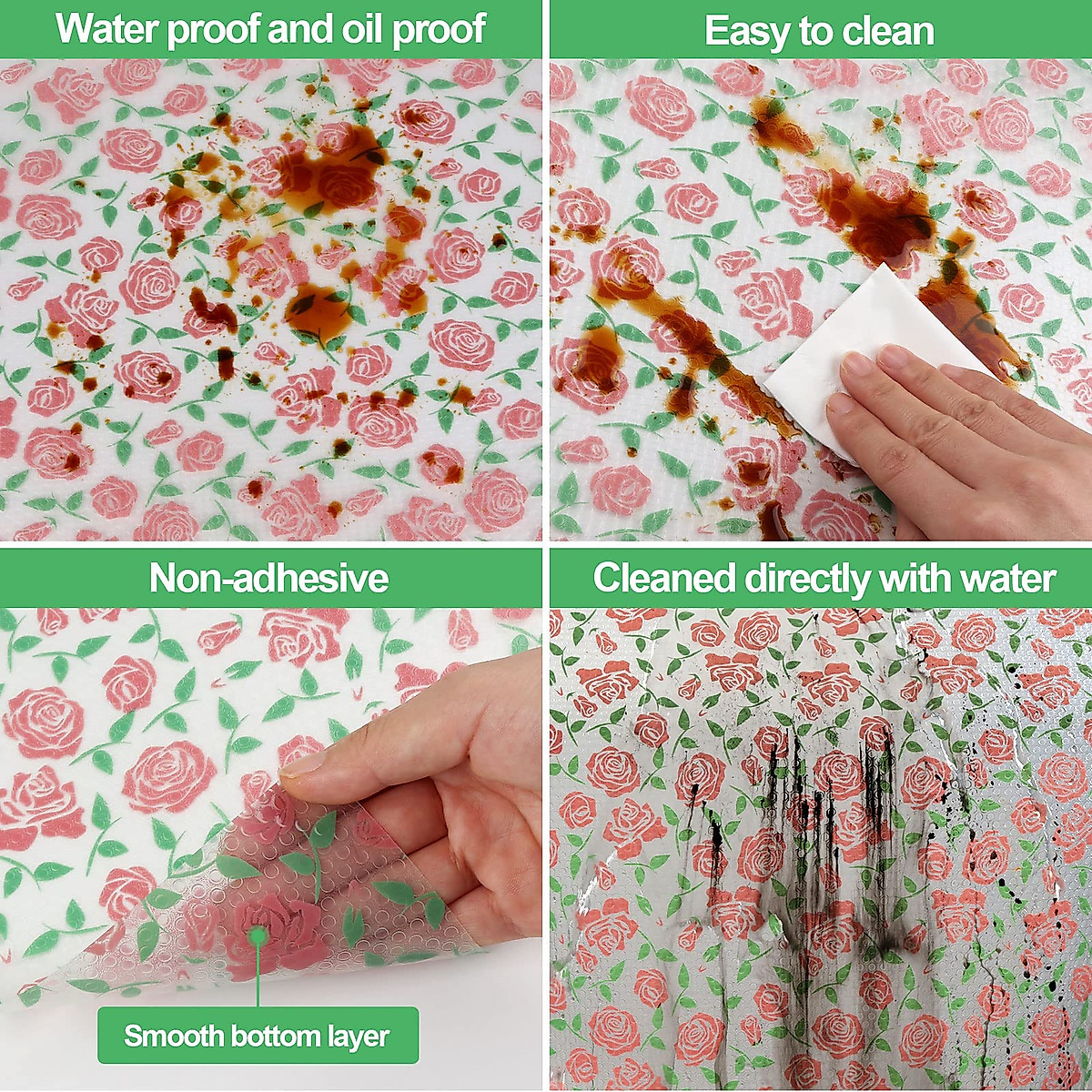 Water proof and oil proof

Easy to clean

Non-adhesive

Smooth bottom layer

Cleaned directly with water