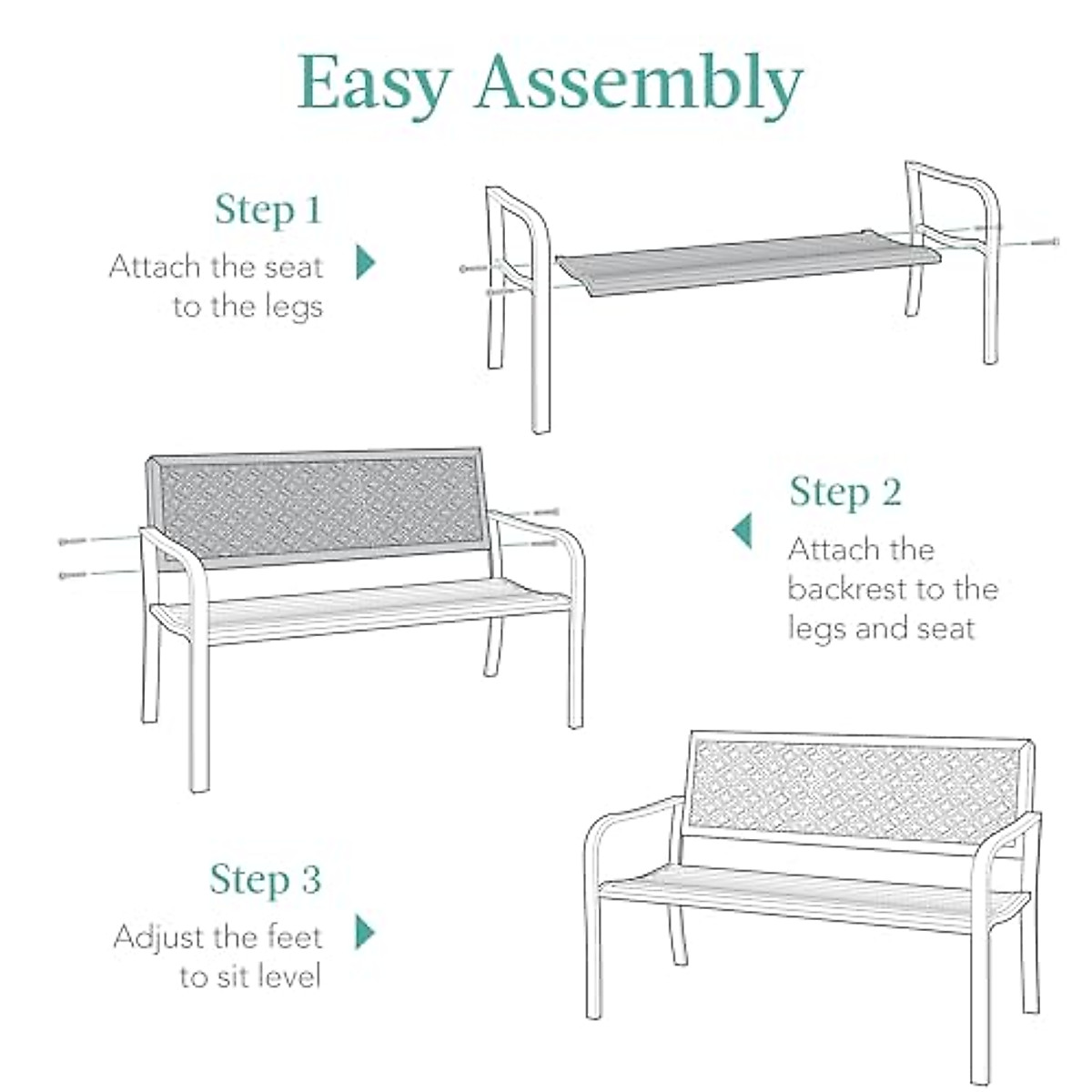 Easy Assembly

Step 1
Attach the seat to the legs

Step 2
Attach the backrest to the legs and seat

Step 3
Adjust the feet to sit level