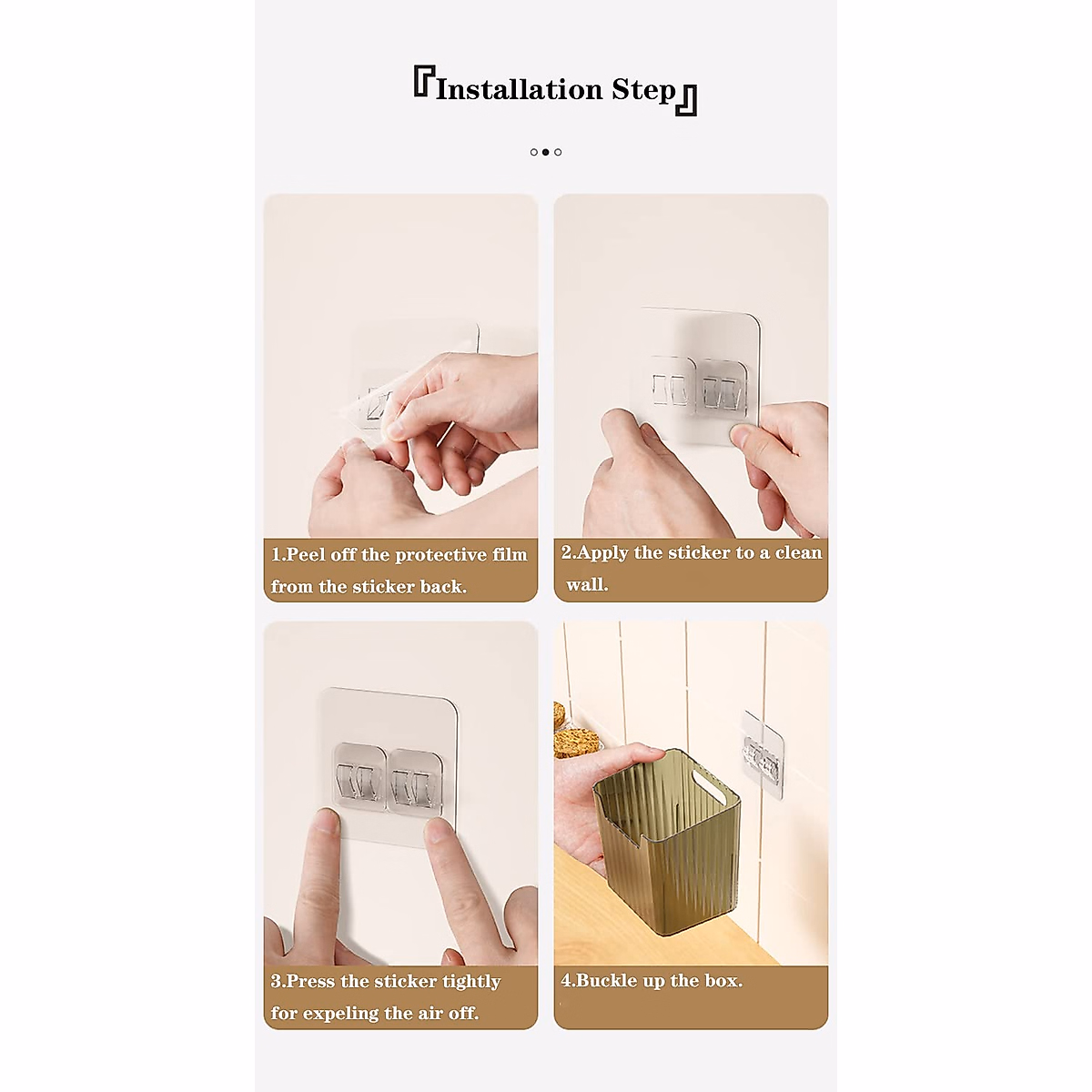 『Installation Step』

1.Peel off the protective film from the sticker back.

2.Apply the sticker to a clean wall.

3.Press the sticker tightly for expeling the air off.

4.Buckle up the box.