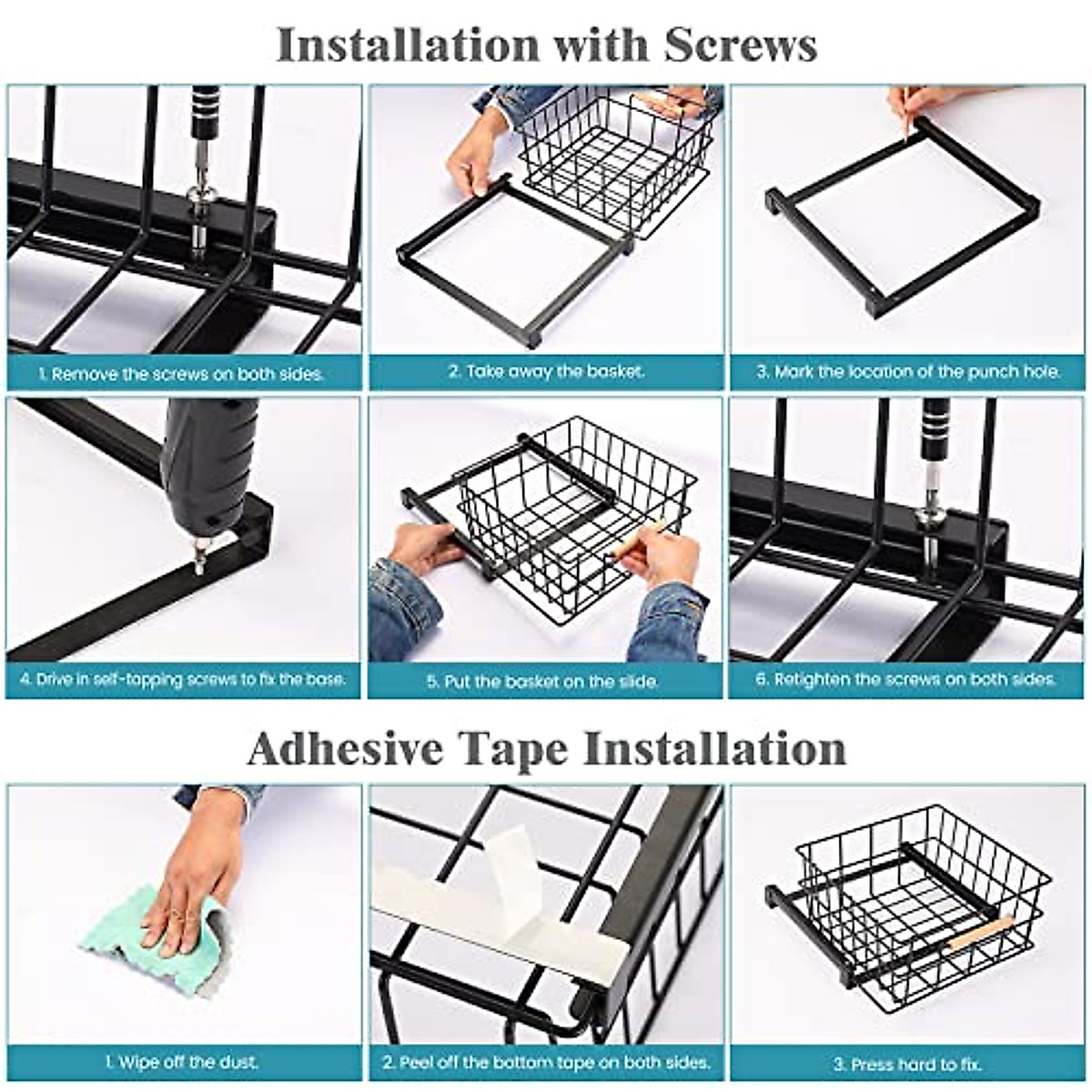 Installation with Screws

1. Remove the screws on both sides.

2. Take away the basket.

3. Mark the location of the punch hole.

4. Drive in self-tapping screws to fix the base.

5. Put the basket on the slide.

6. Retighten the screws on both sides.

Adhesive Tape Installation

1. Wipe off the dust.

2. Peel off the bottom tape on both sides.

3. Press hard to fix.