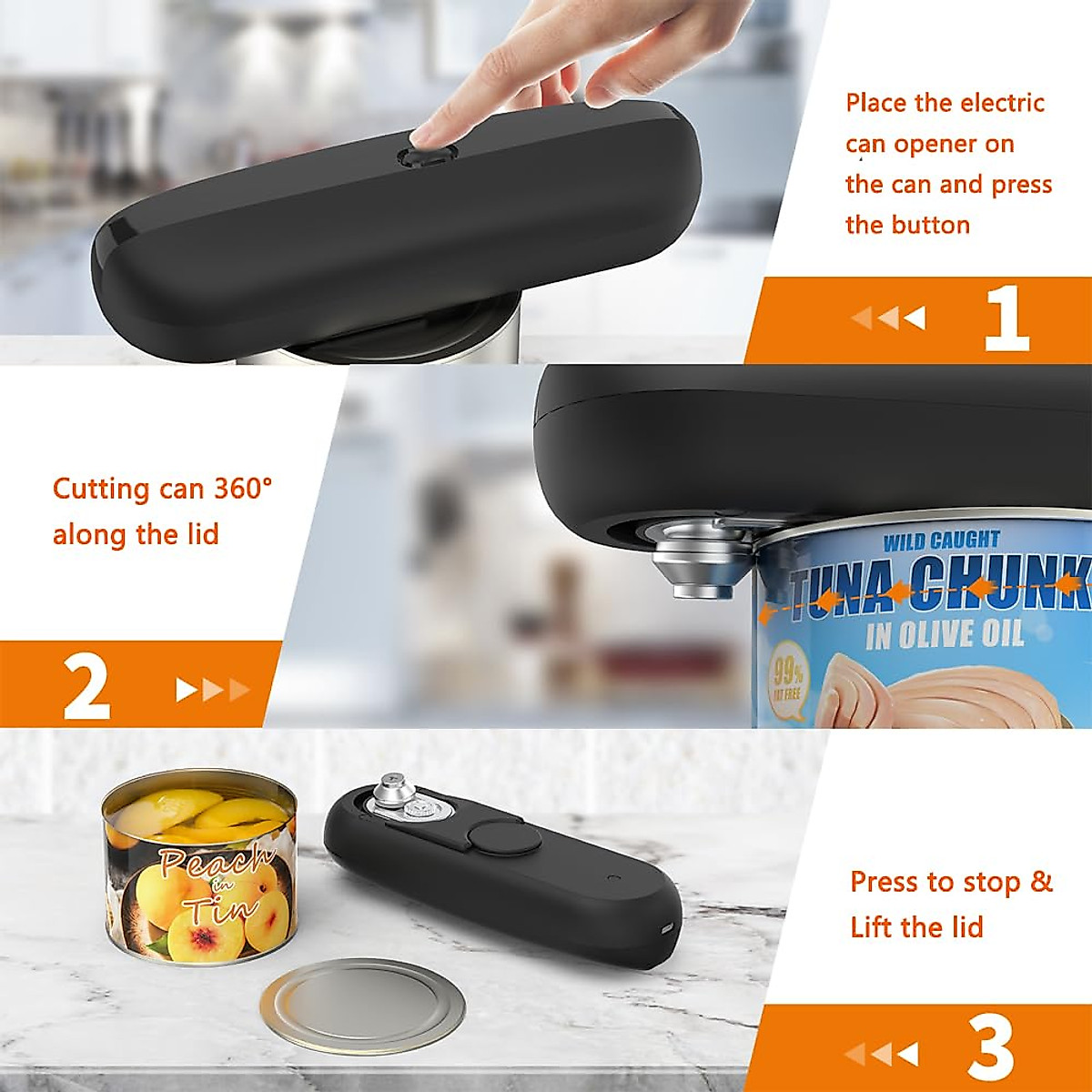 Place the electric can opener on the can and press the button

1

Cutting can 360° along the lid

2

WILD CAUGHT
TUNA CHUNK
IN OLIVE OIL
99% FAT FREE

Peach in Tin

Press to stop & Lift the lid

3