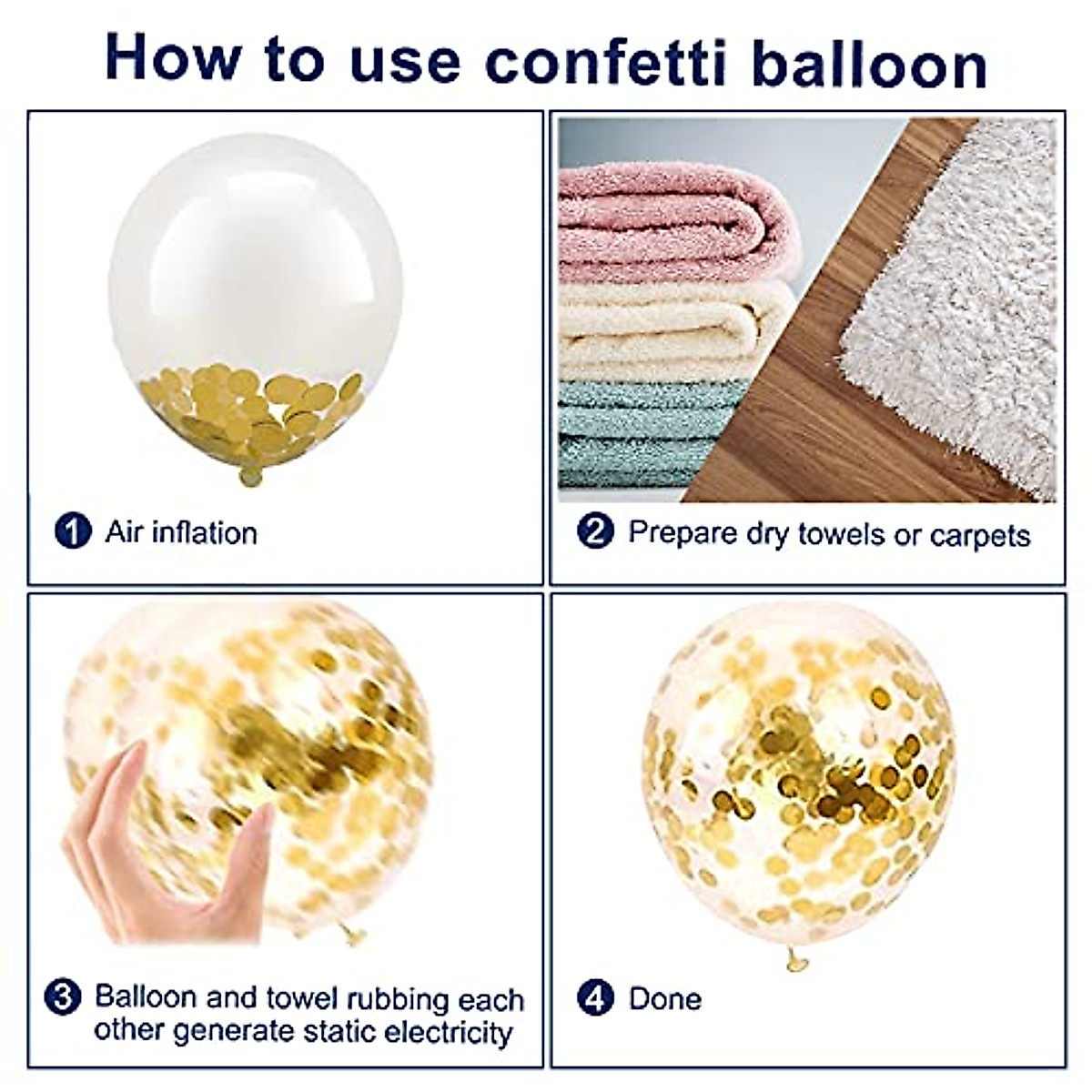 How to use confetti balloon

1 Air inflation

2 Prepare dry towels or carpets

3 Balloon and towel rubbing each other generate static electricity

4 Done