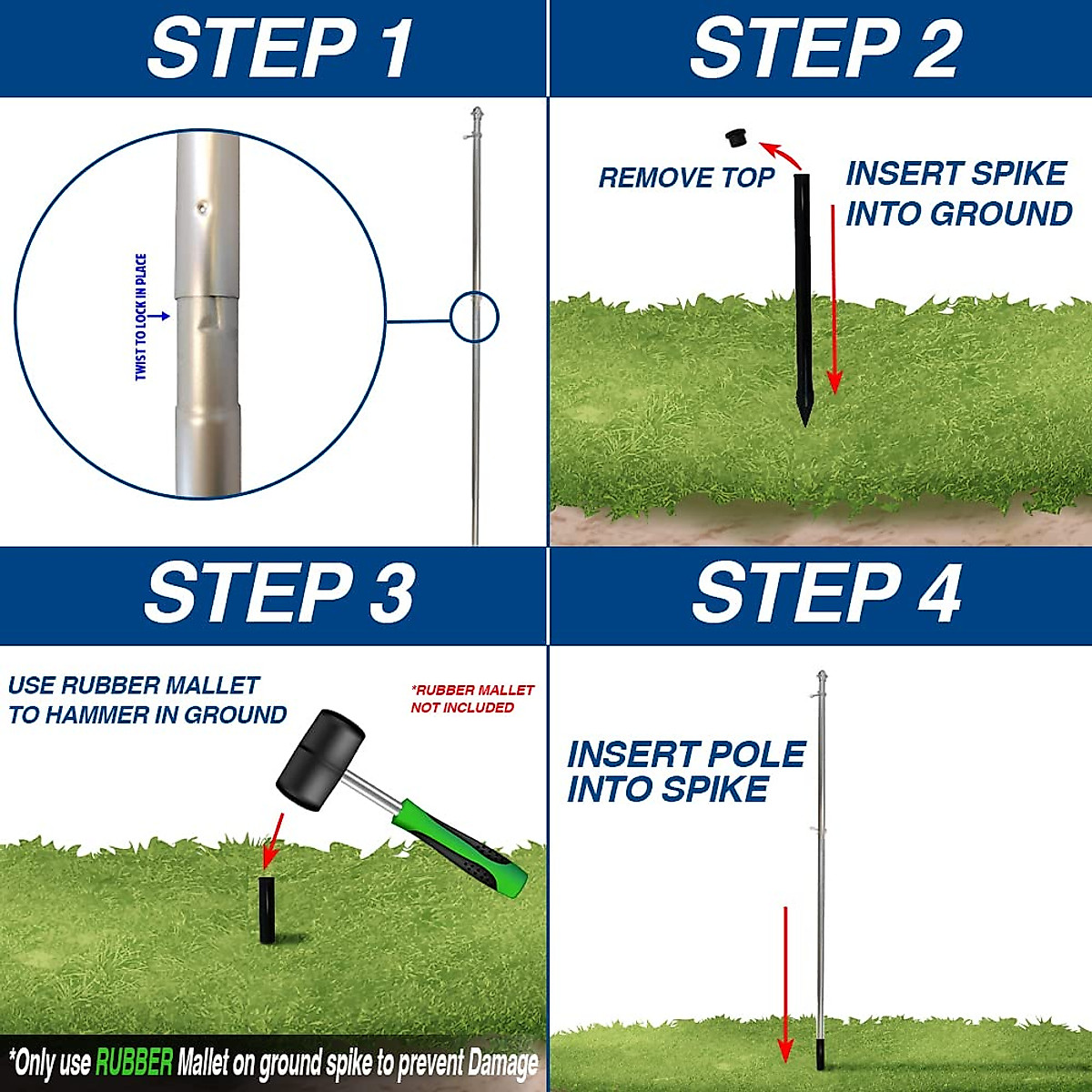 STEP 1

TWIST TO LOCK IN PLACE

STEP 2

REMOVE TOP

INSERT SPIKE INTO GROUND

STEP 3

USE RUBBER MALLET TO HAMMER IN GROUND

*RUBBER MALLET NOT INCLUDED

*Only use RUBBER Mallet on ground spike to prevent Damage

STEP 4

INSERT POLE INTO SPIKE