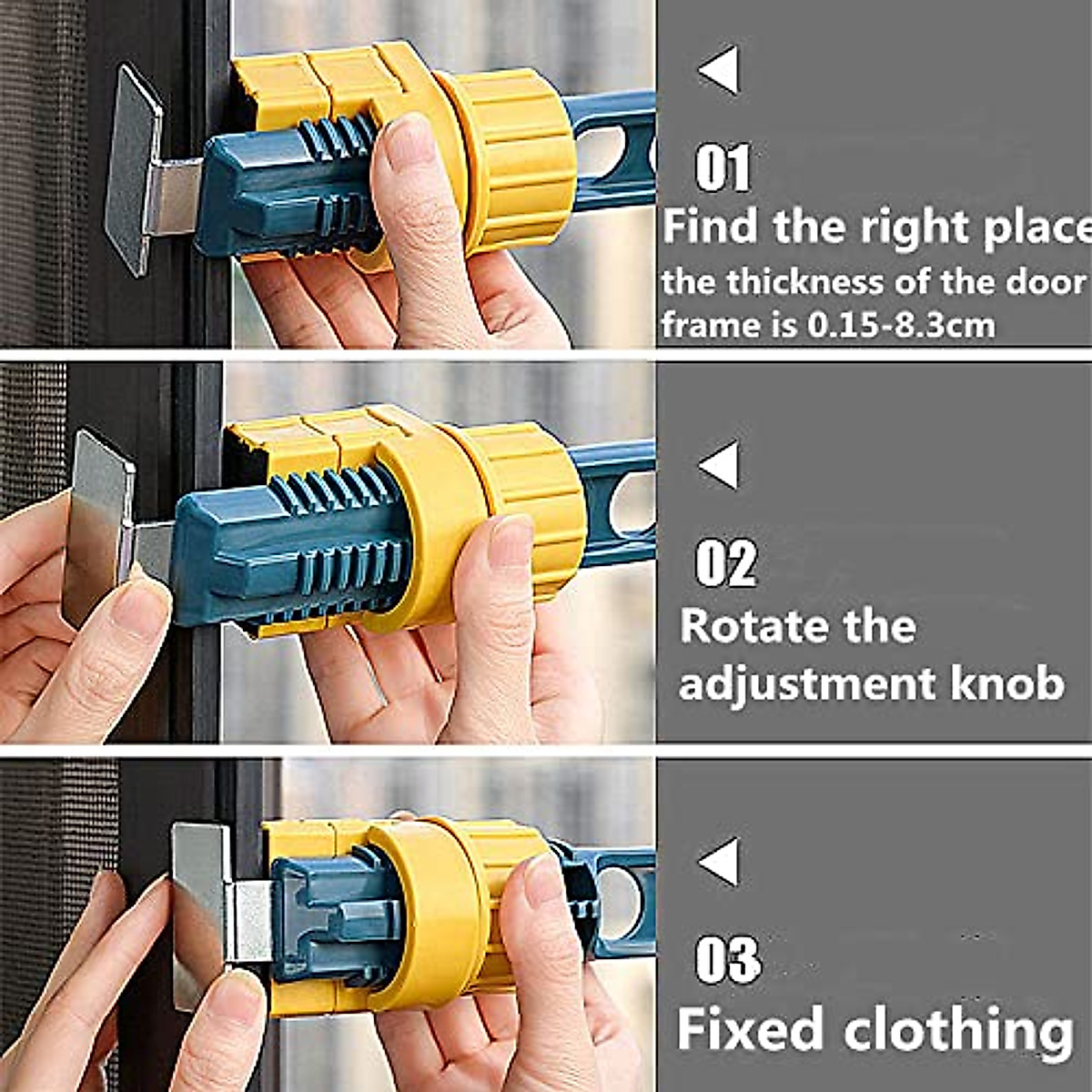 01

Find the right place

the thickness of the door frame is 0.15-8.3cm

02

Rotate the adjustment knob

03

Fixed clothing