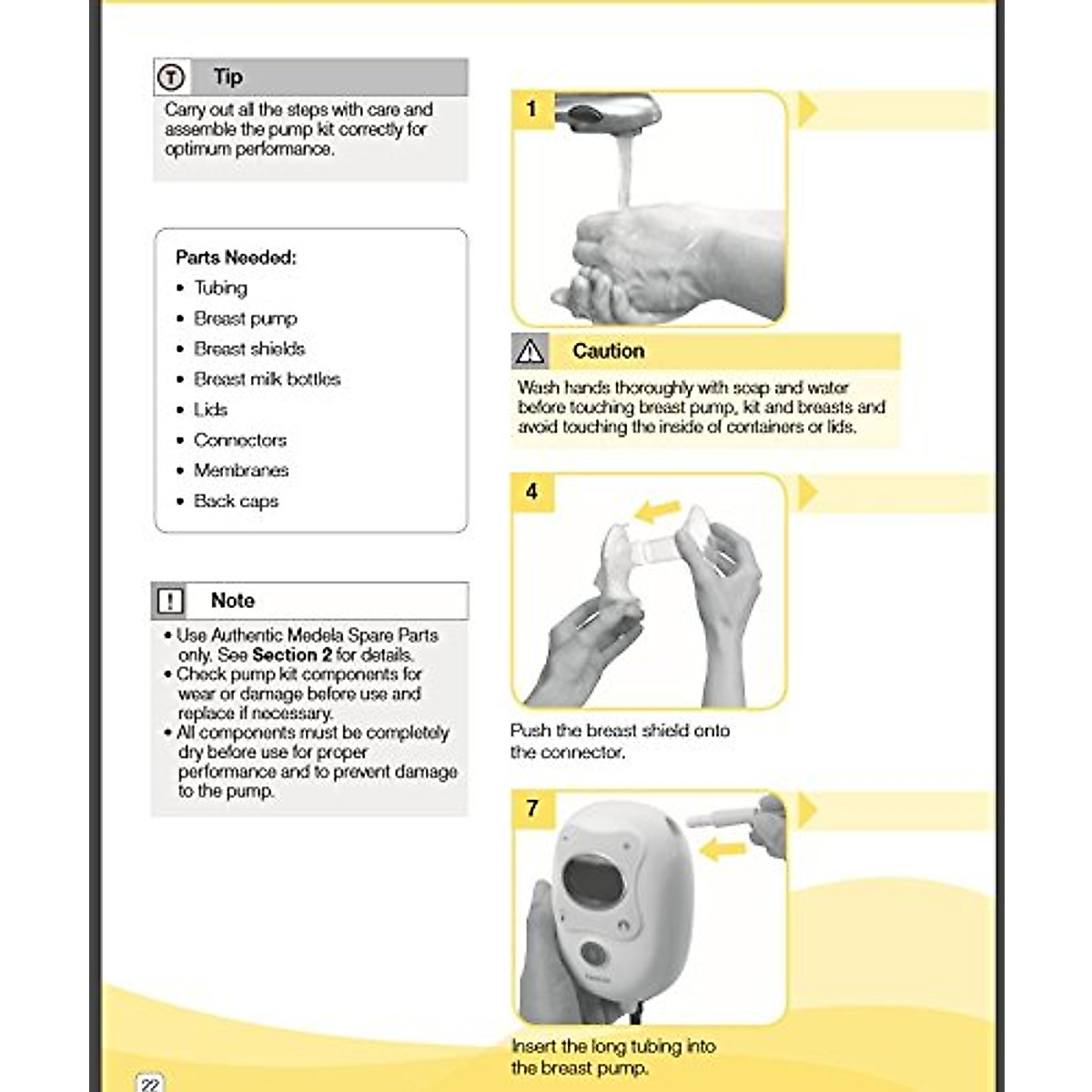 T Tip
Carry out all the steps with care and assemble the pump kit correctly for optimum performance.

Parts Needed:
• Tubing
• Breast pump
• Breast shields
• Breast milk bottles
• Lids
• Connectors
• Membranes
• Back caps

! Note
• Use Authentic Medela Spare Parts only. See **Section 2** for details.
• Check pump kit components for wear or damage before use and replace if necessary.
• All components must be completely dry before use for proper performance and to prevent damage to the pump.

1

Caution
Wash hands thoroughly with soap and water before touching breast pump, kit and breasts and avoid touching the inside of containers or lids.

4

Push the breast shield onto the connector.

7

Insert the long tubing into the breast pump.

22