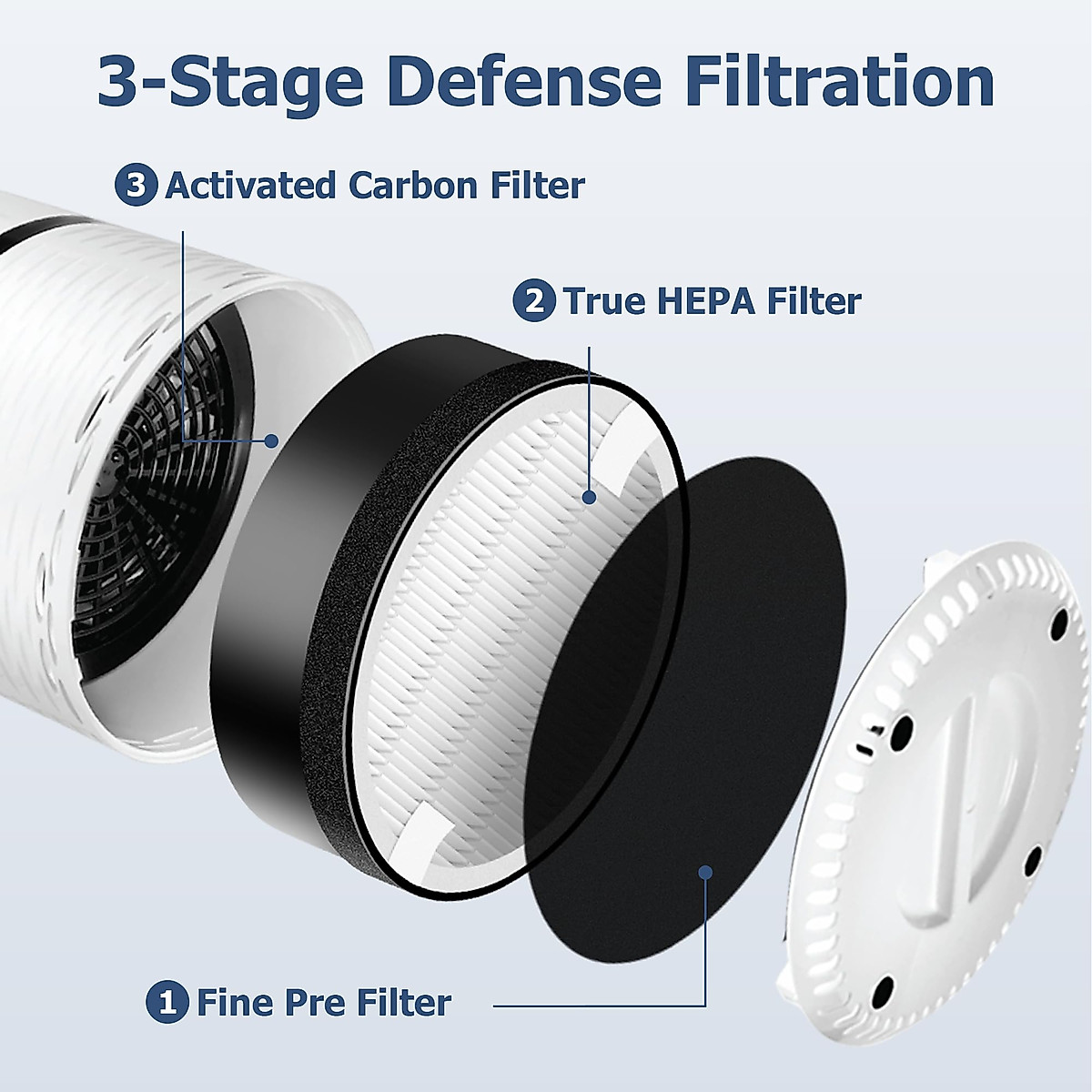 3-Stage Defense Filtration

3 Activated Carbon Filter

2 True HEPA Filter

1 Fine Pre Filter