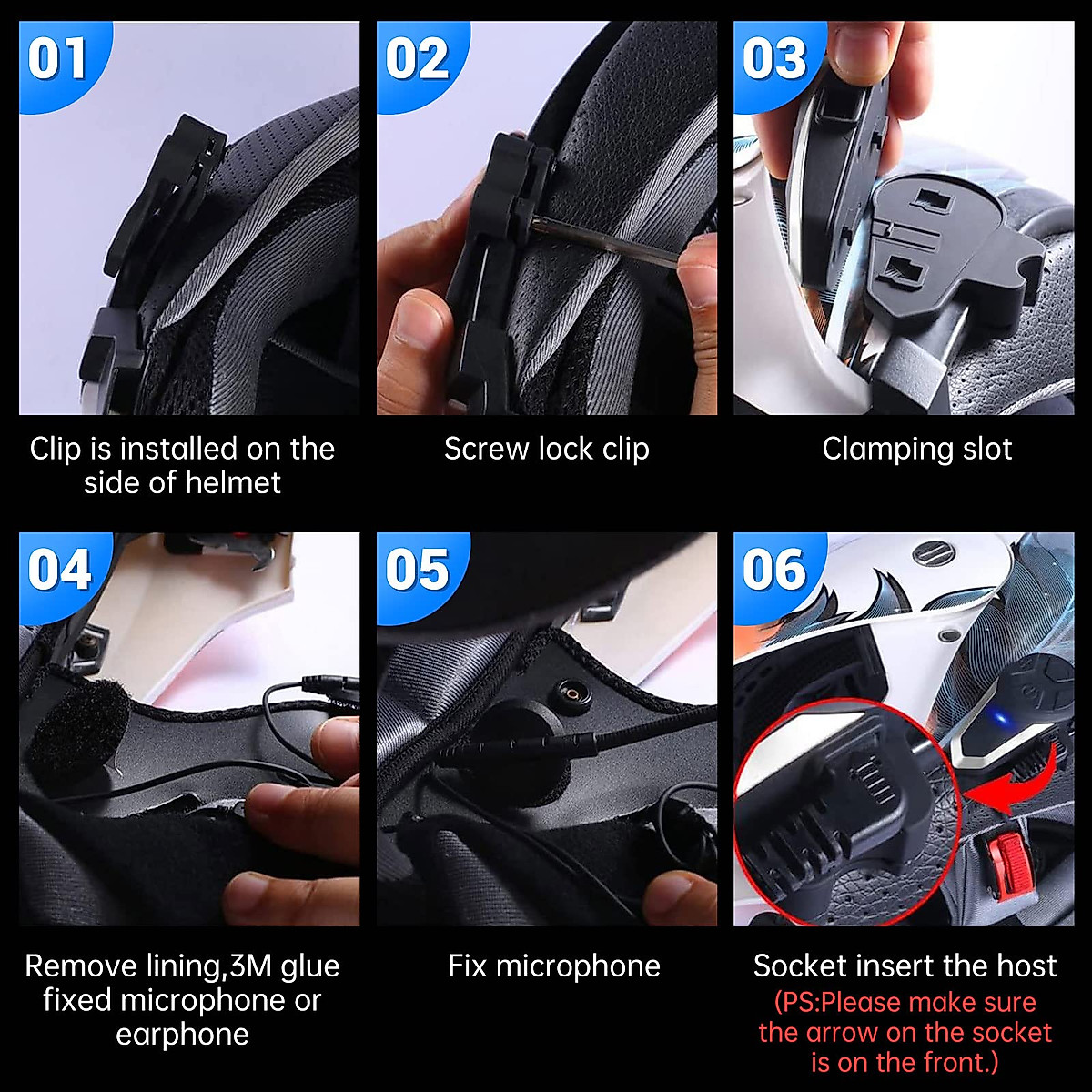 01

Clip is installed on the side of helmet

02

Screw lock clip

03

Clamping slot

04

Remove lining,3M glue fixed microphone or earphone

05

Fix microphone

06

Socket insert the host
(PS:Please make sure the arrow on the socket is on the front.)