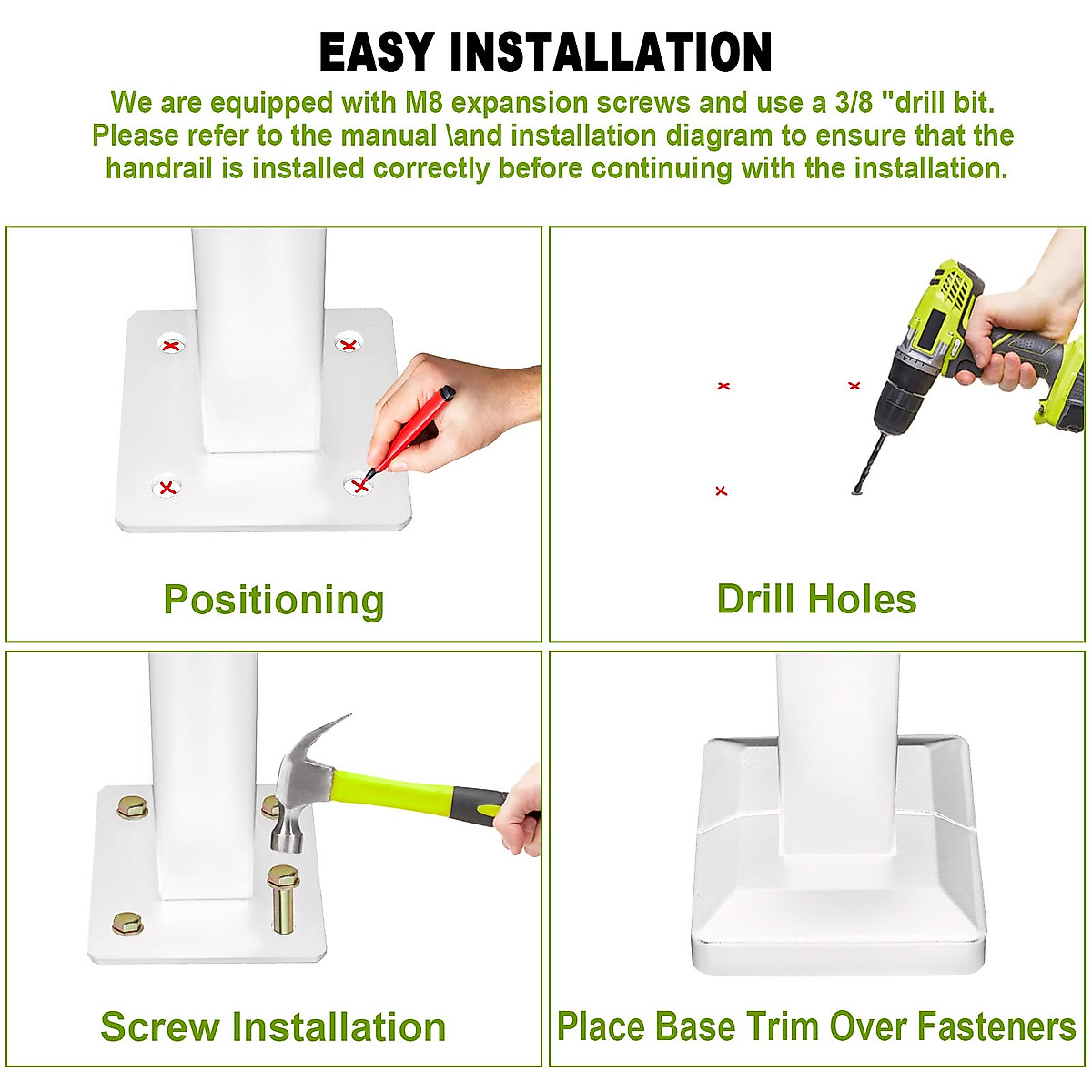 EASY INSTALLATION

We are equipped with M8 expansion screws and use a 3/8 "drill bit. Please refer to the manual \and installation diagram to ensure that the handrail is installed correctly before continuing with the installation.

Positioning

Drill Holes

Screw Installation

Place Base Trim Over Fasteners