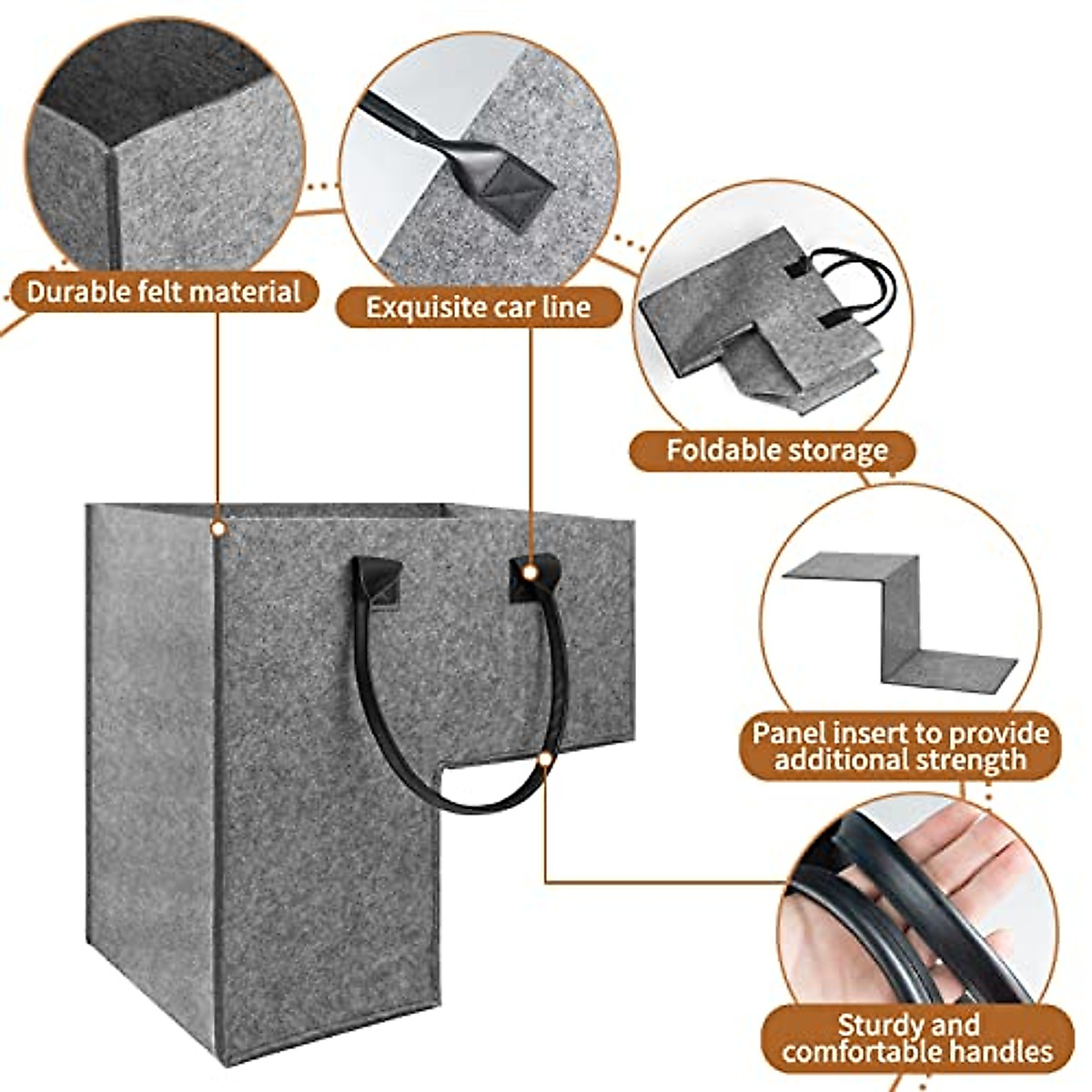 Durable felt material

Exquisite car line

Foldable storage

Panel insert to provide additional strength

Sturdy and comfortable handles