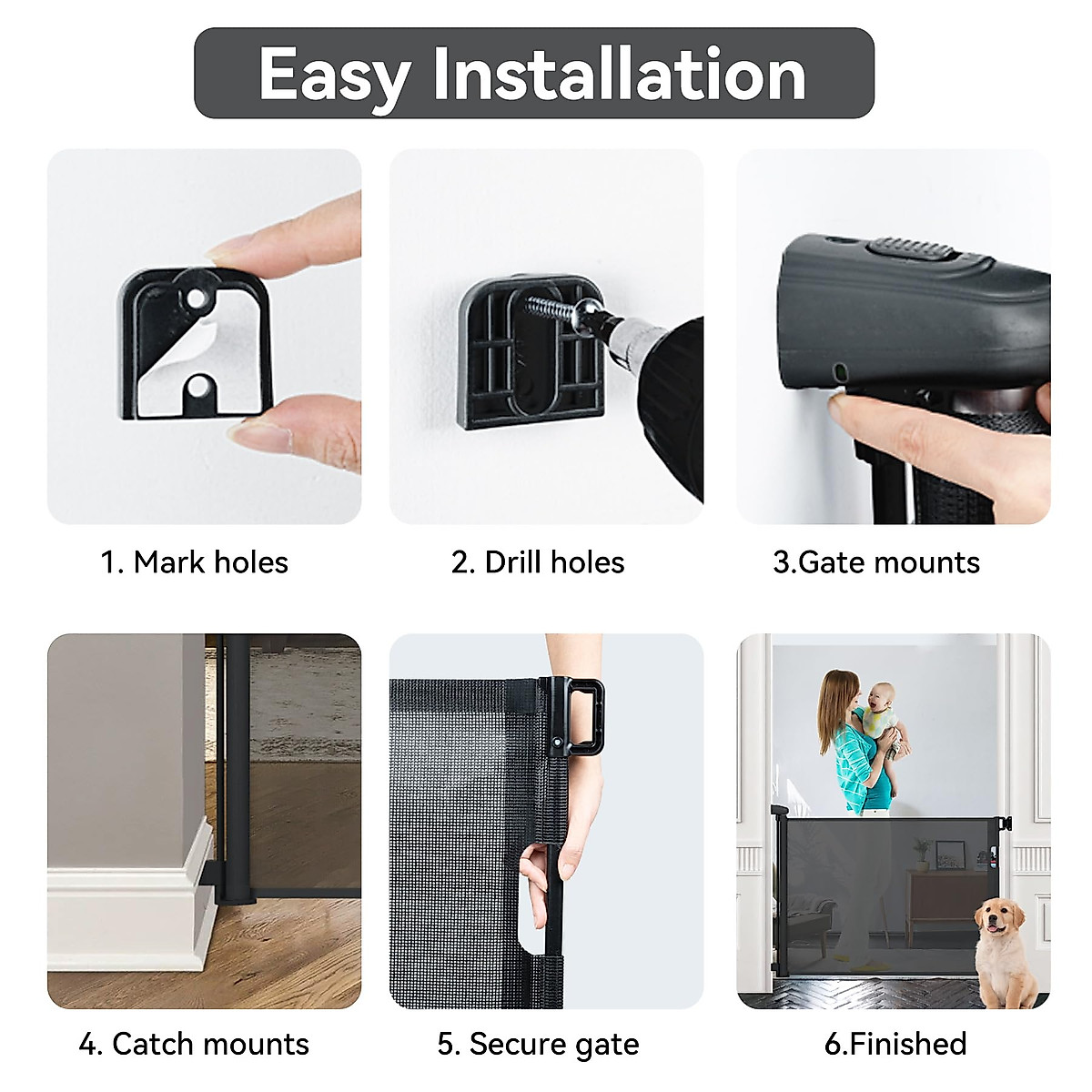 Easy Installation

1. Mark holes

2. Drill holes

3.Gate mounts

4. Catch mounts

5. Secure gate

6.Finished