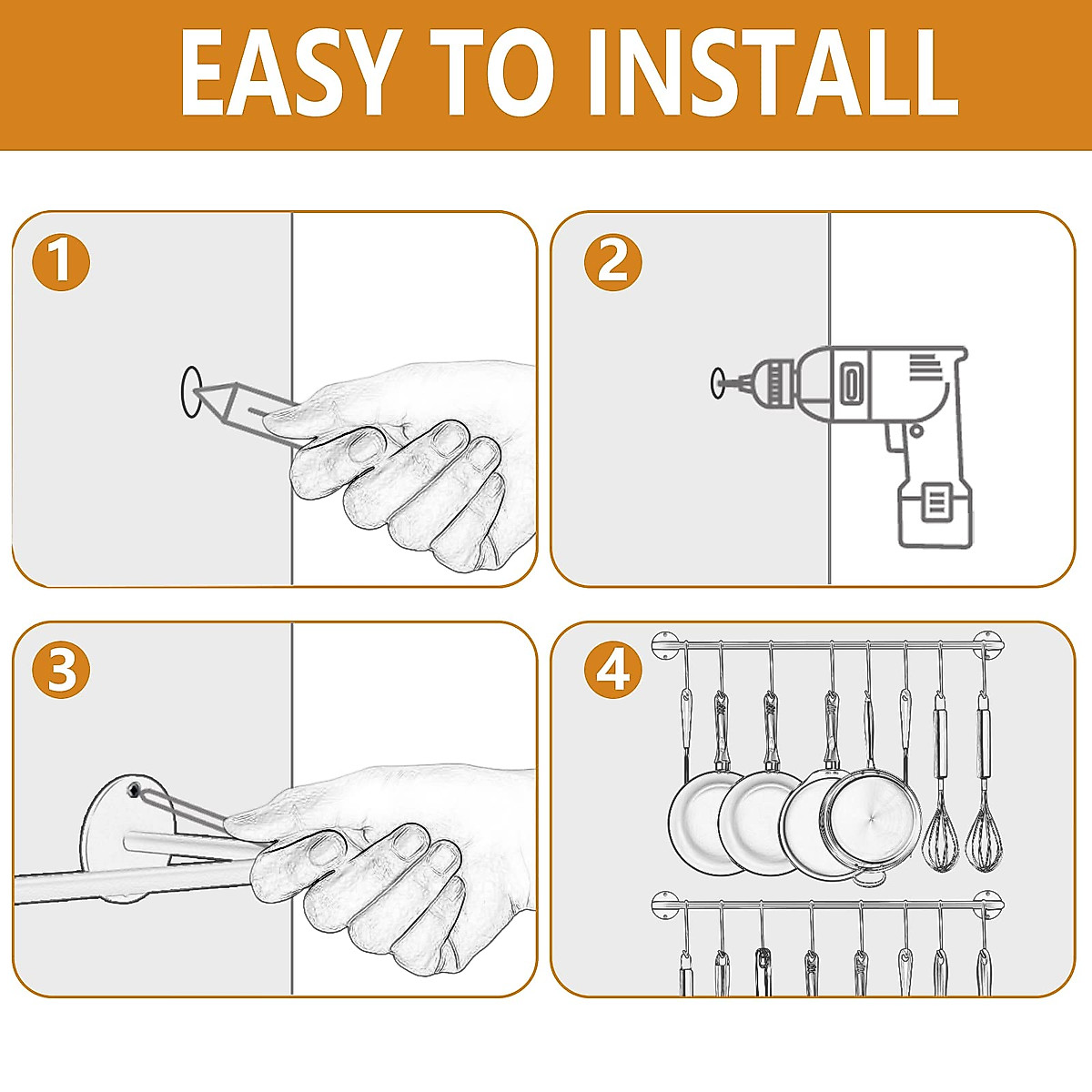 EASY TO INSTALL

1

2

3

4