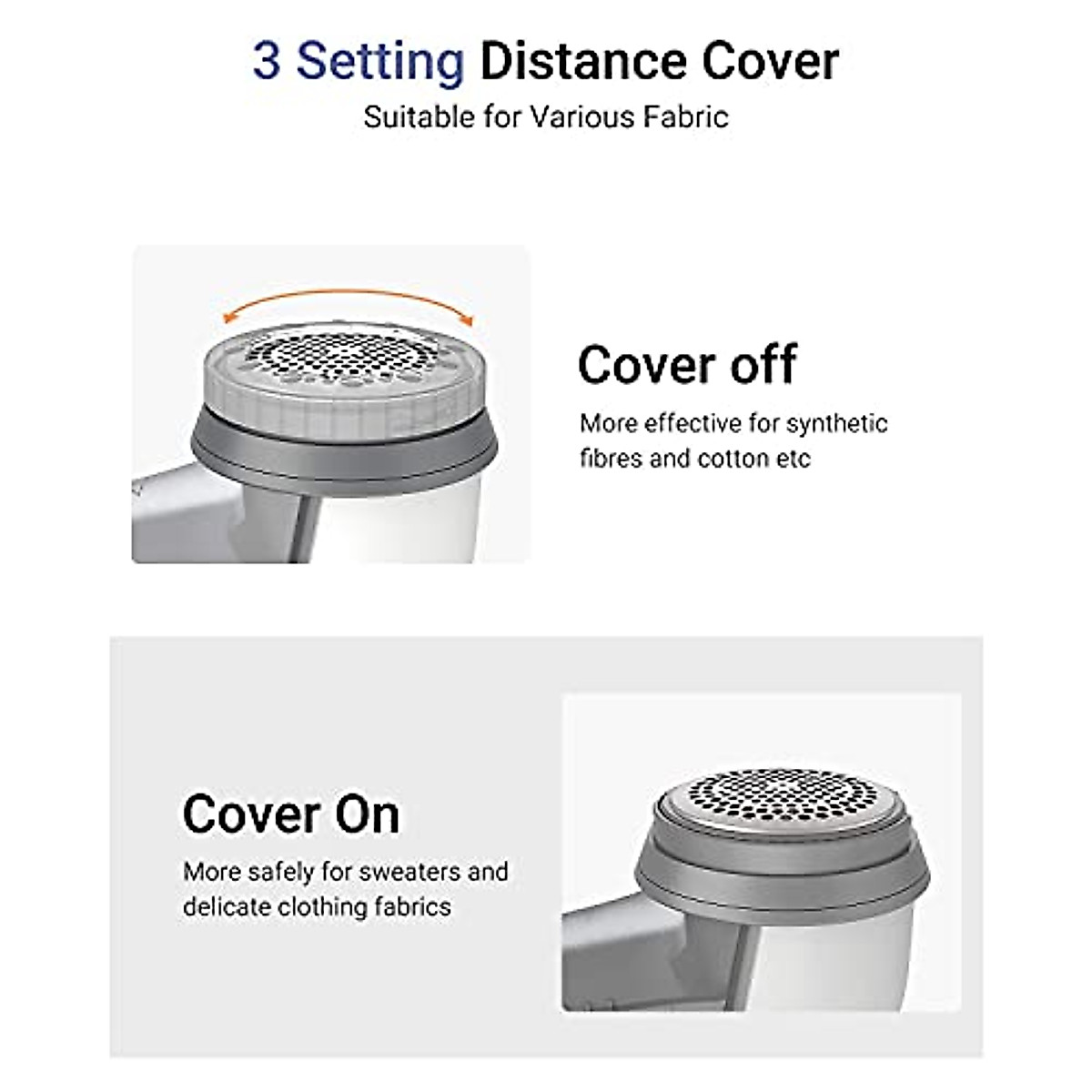 3 Setting Distance Cover
Suitable for Various Fabric

Cover off
More effective for synthetic fibres and cotton etc

Cover On
More safely for sweaters and delicate clothing fabrics