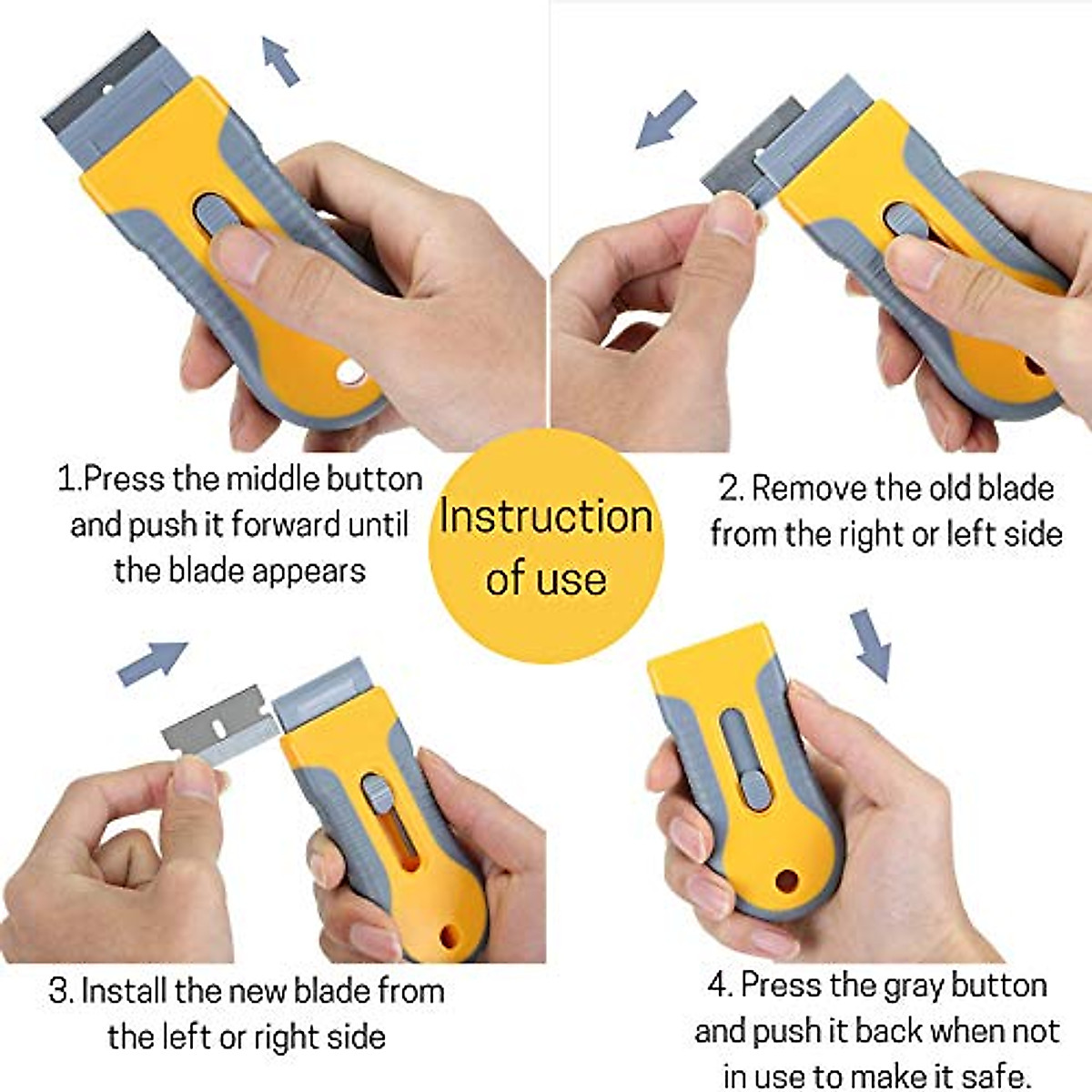 1.Press the middle button and push it forward until the blade appears

Instruction of use

2. Remove the old blade from the right or left side

3. Install the new blade from the left or right side

4. Press the gray button and push it back when not in use to make it safe.