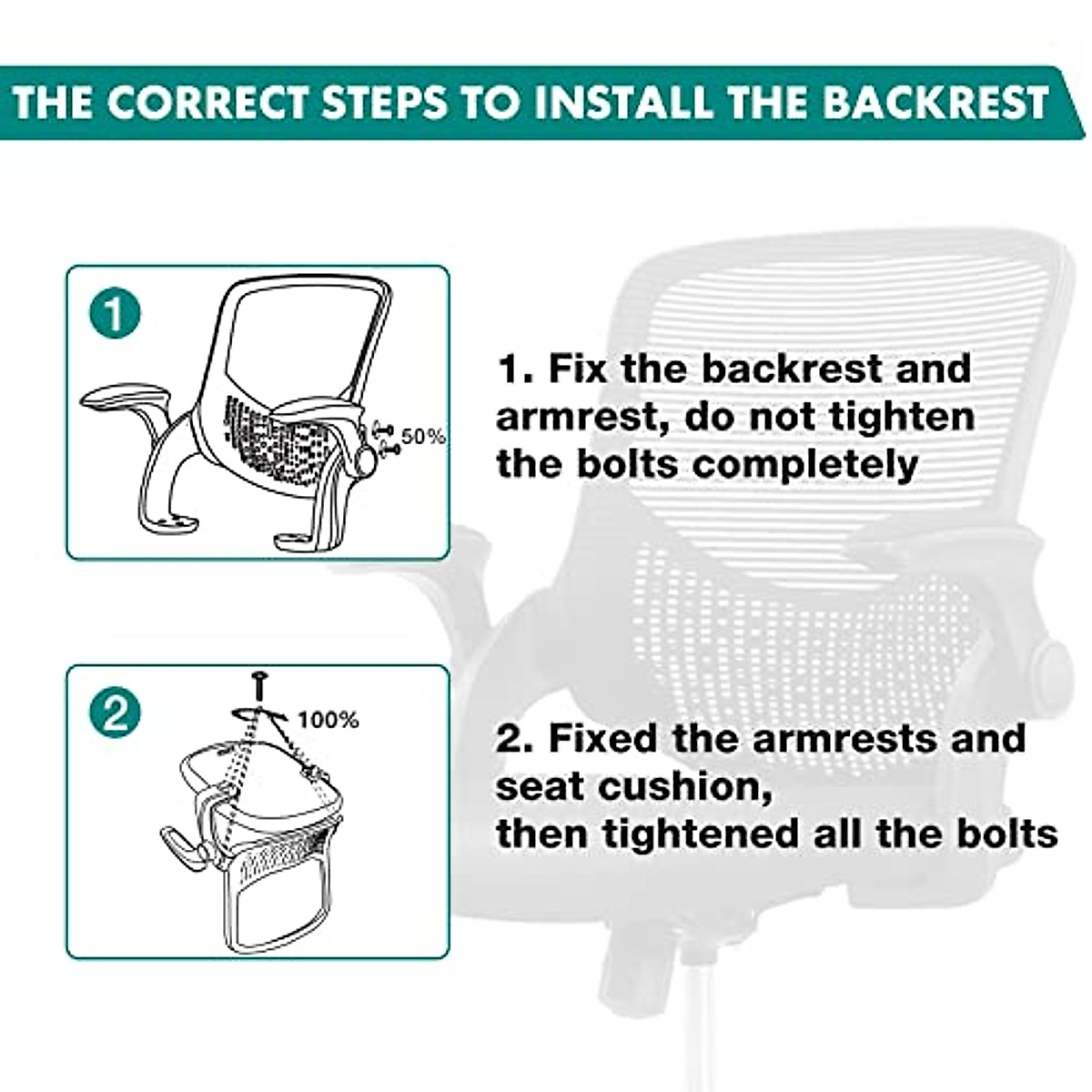 THE CORRECT STEPS TO INSTALL THE BACKREST

1

50%

1. Fix the backrest and armrest, do not tighten the bolts completely

2

100%

2. Fixed the armrests and seat cushion,
then tightened all the bolts