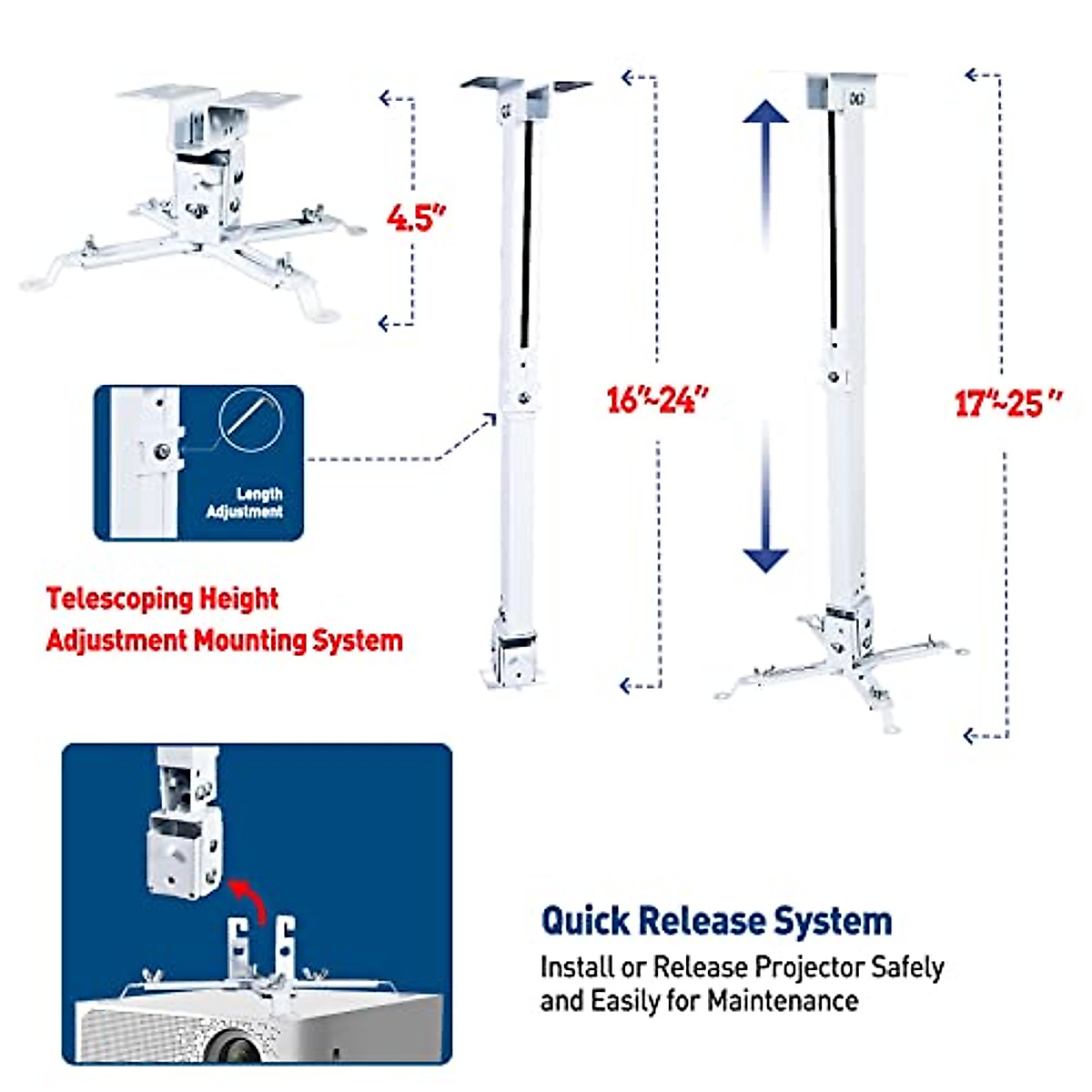 4.5"

16"~24"

17"~25"

Length Adjustment

Telescoping Height Adjustment Mounting System

Quick Release System

Install or Release Projector Safely and Easily for Maintenance