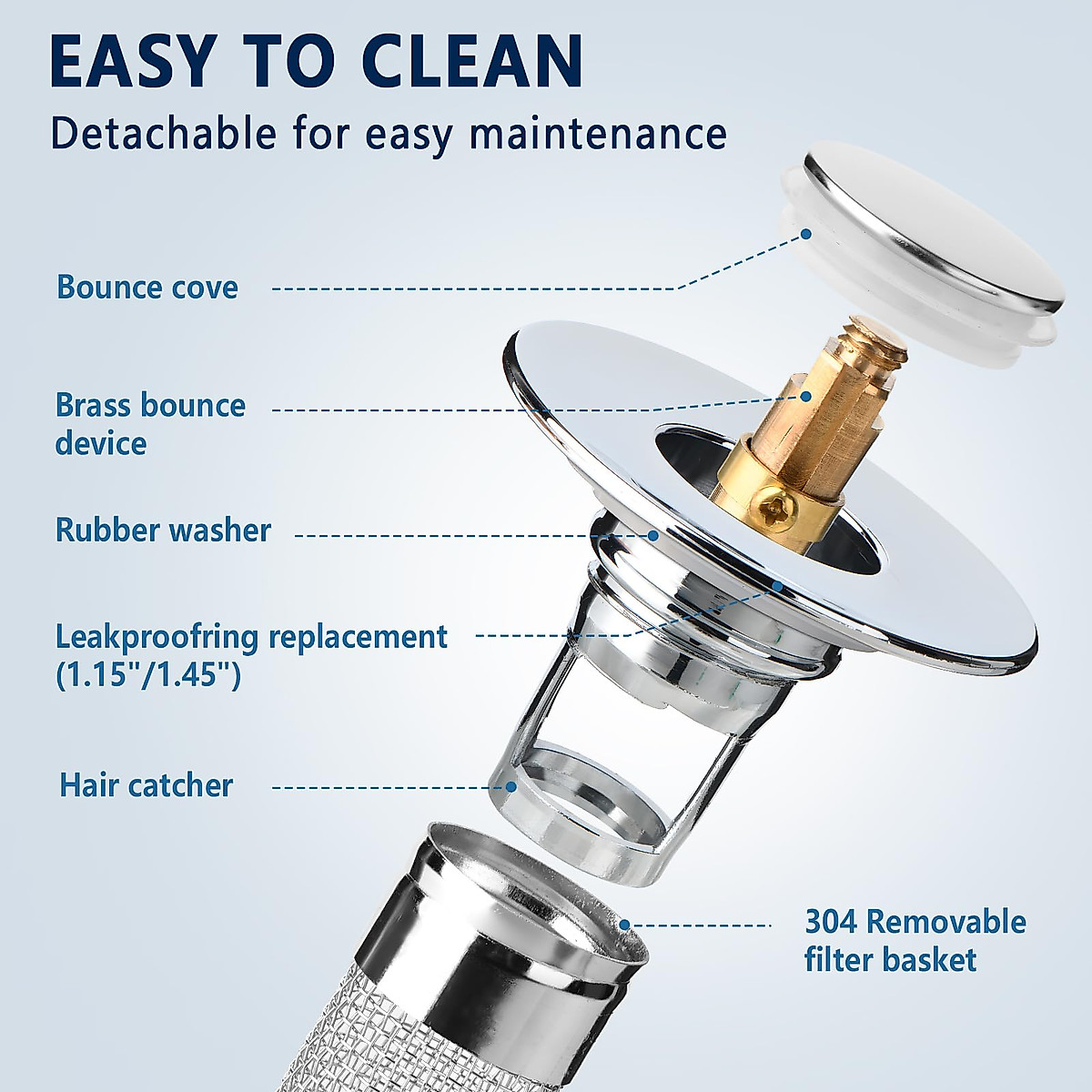 EASY TO CLEAN
Detachable for easy maintenance

Bounce cove

Brass bounce device

Rubber washer

Leakproofring replacement (1.15"/1.45")

Hair catcher

304 Removable filter basket