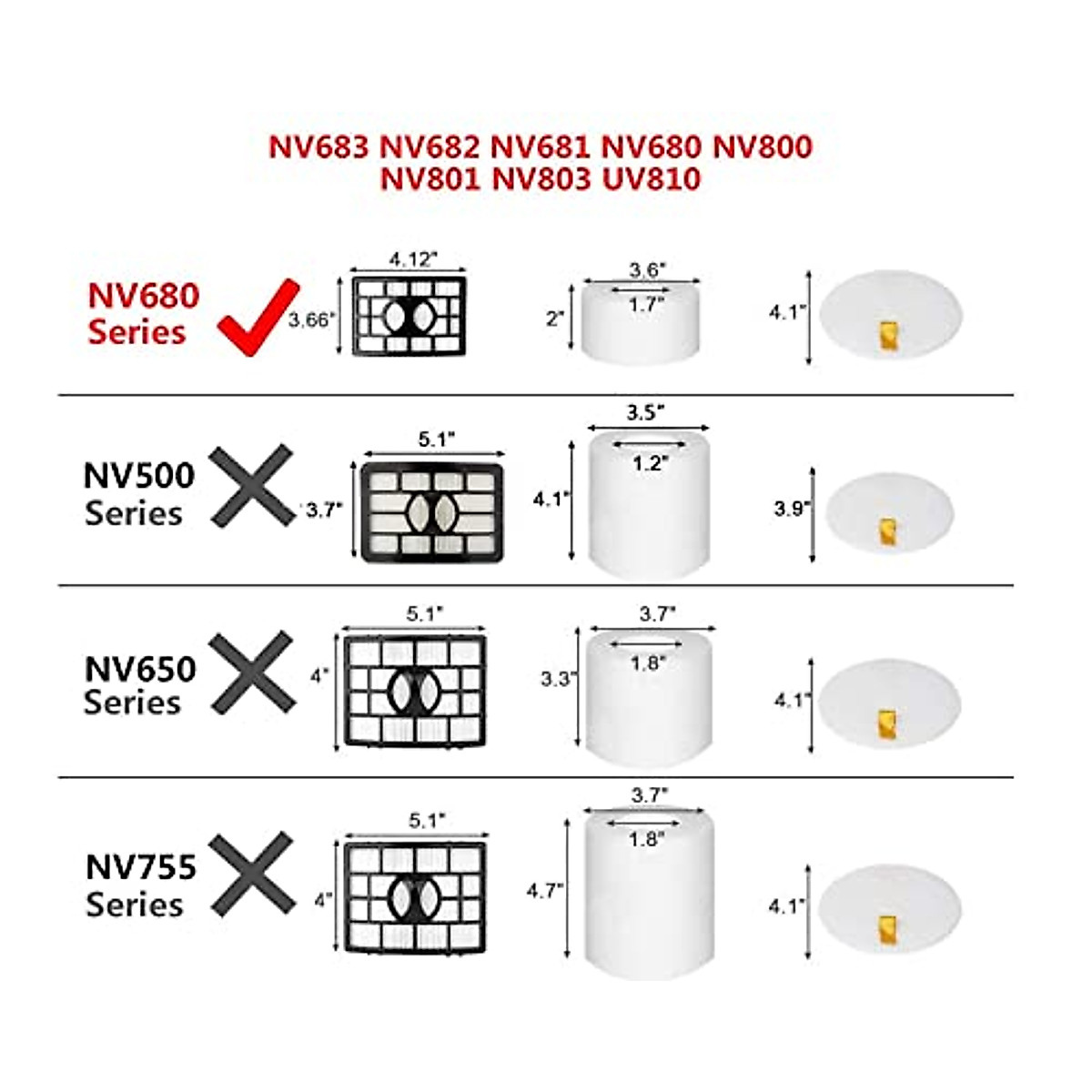 NV683 NV682 NV681 NV680 NV800
NV801 NV803 UV810

NV680
Series

4.12"
3.66"
3.6"
1.7"
2"
4.1"

NV500
Series

5.1"
3.7"
3.5"
1.2"
4.1"
3.9"

NV650
Series

5.1"
4"
3.7"
1.8"
3.3"
4.1"

NV755
Series

5.1"
4"
3.7"
1.8"
4.7"
4.1"