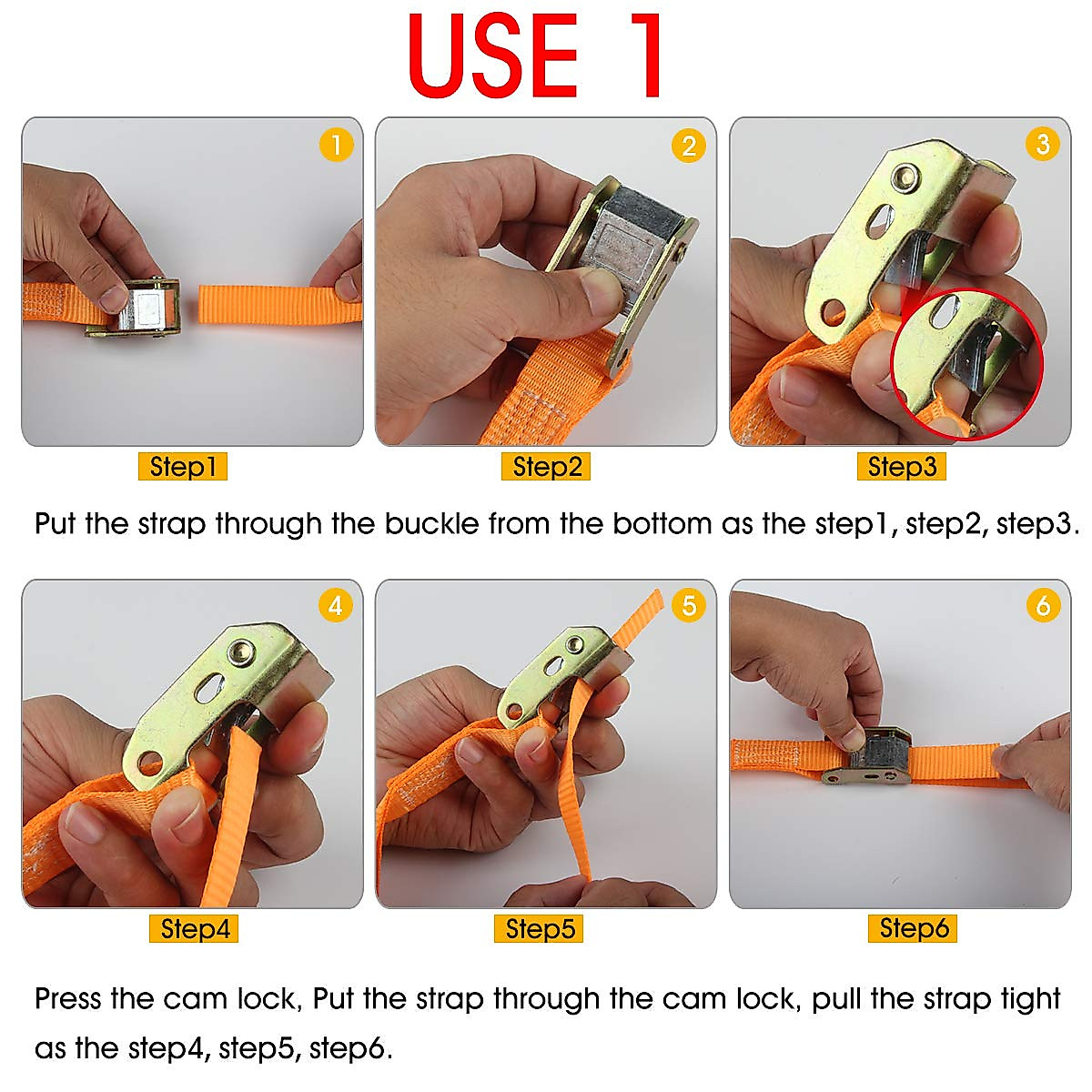 USE 1

1

2

3

Step1

Step2

Step3

Put the strap through the buckle from the bottom as the step1, step2, step3.

4

5

6

Step4

Step5

Step6

Press the cam lock, Put the strap through the cam lock, pull the strap tight as the step4, step5, step6.