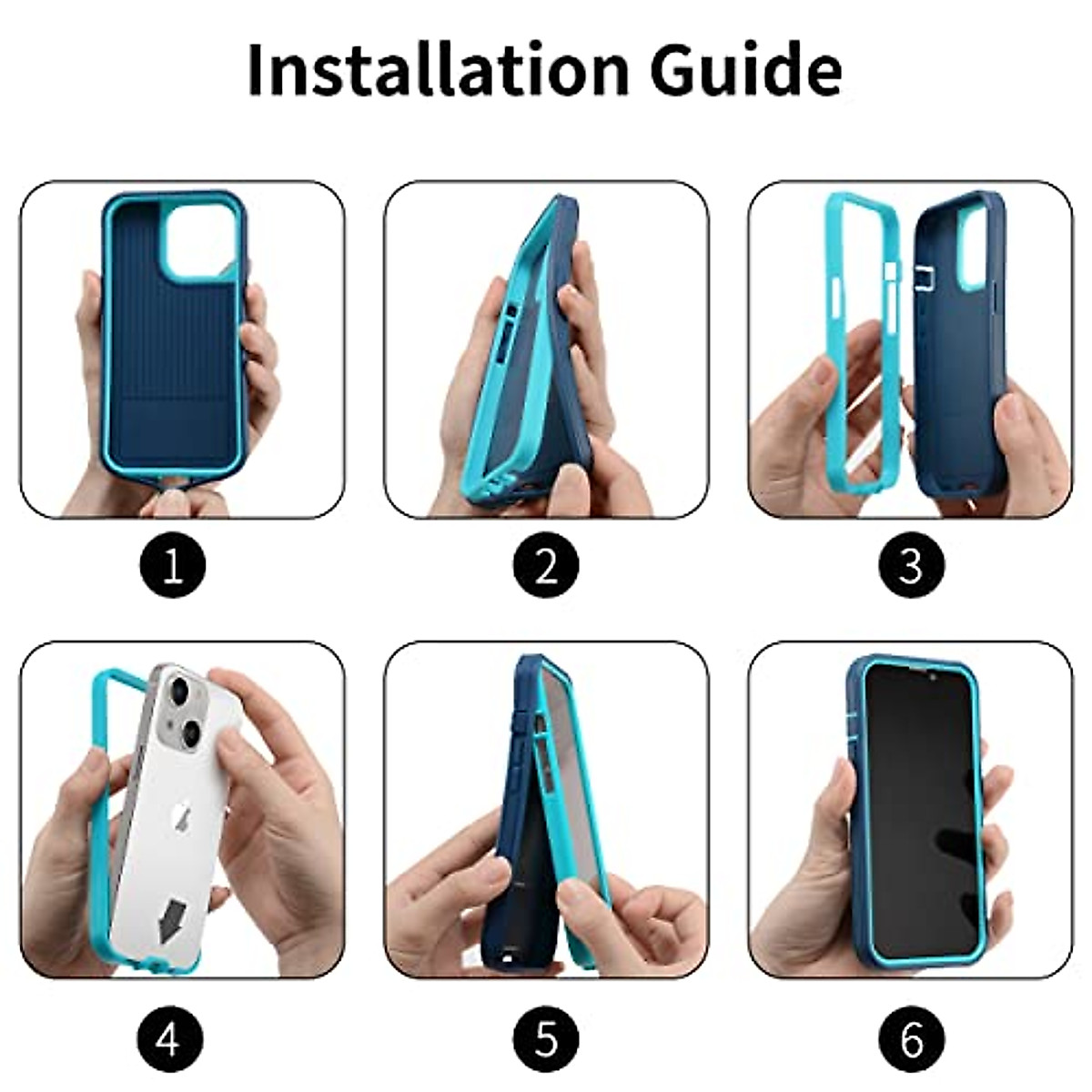 Installation Guide

1

2

3

4

5

6