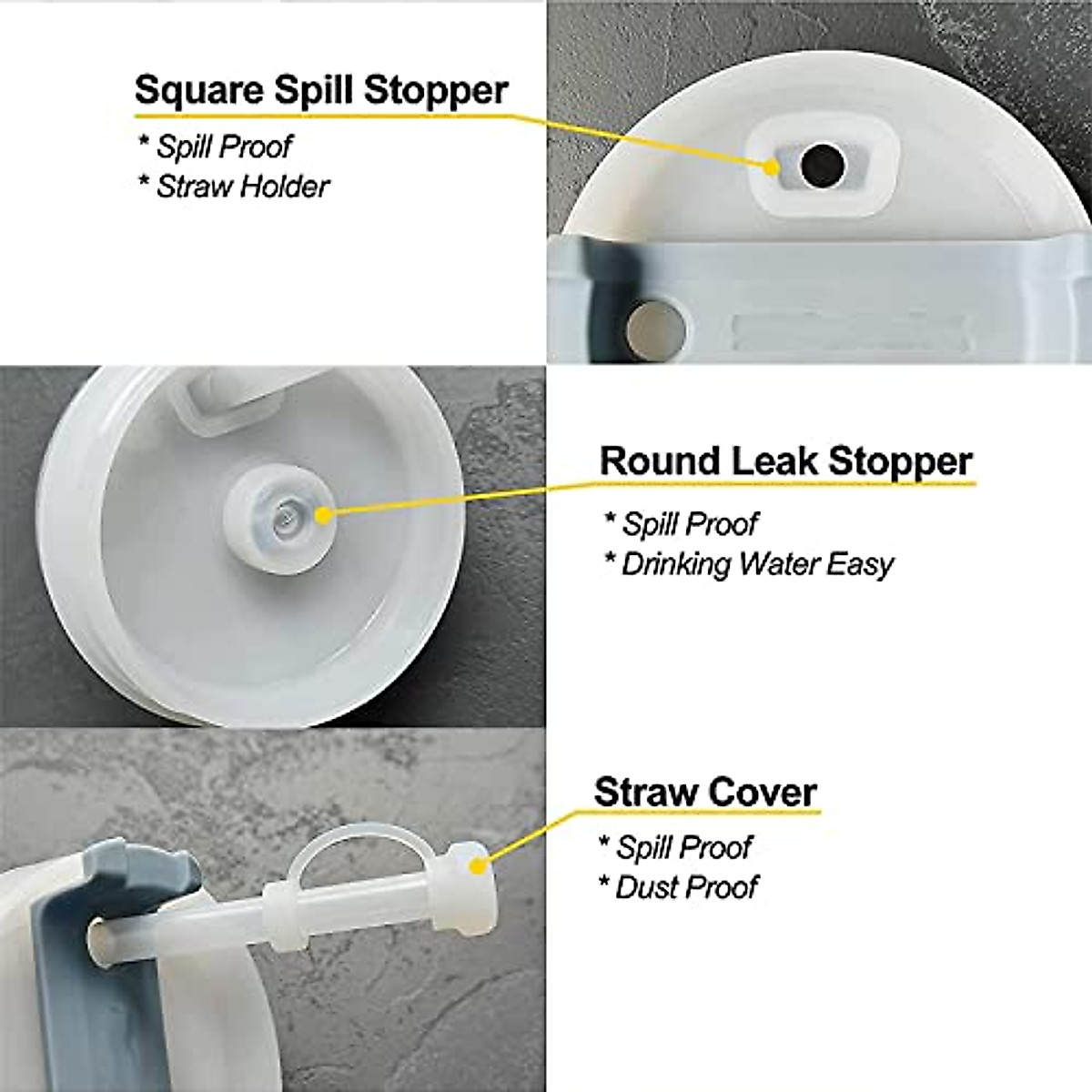 Square Spill Stopper

* Spill Proof
* Straw Holder

Round Leak Stopper

* Spill Proof
* Drinking Water Easy

Straw Cover

* Spill Proof
* Dust Proof