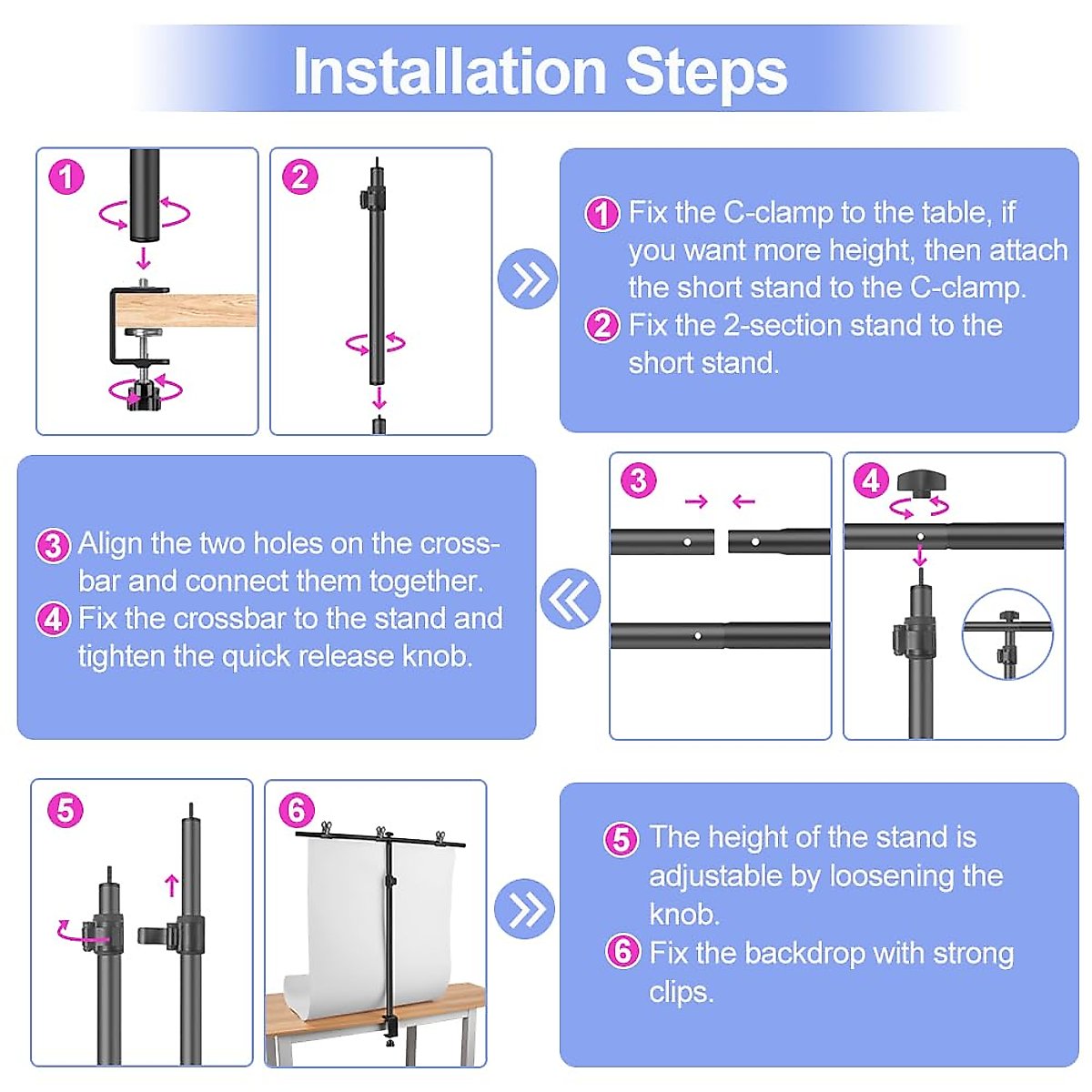 Installation Steps

1

2

1 Fix the C-clamp to the table, if you want more height, then attach the short stand to the C-clamp.
2 Fix the 2-section stand to the short stand.

3 Align the two holes on the crossbar and connect them together.
4 Fix the crossbar to the stand and tighten the quick release knob.

3

4

5

6

5 The height of the stand is adjustable by loosening the knob.
6 Fix the backdrop with strong clips.