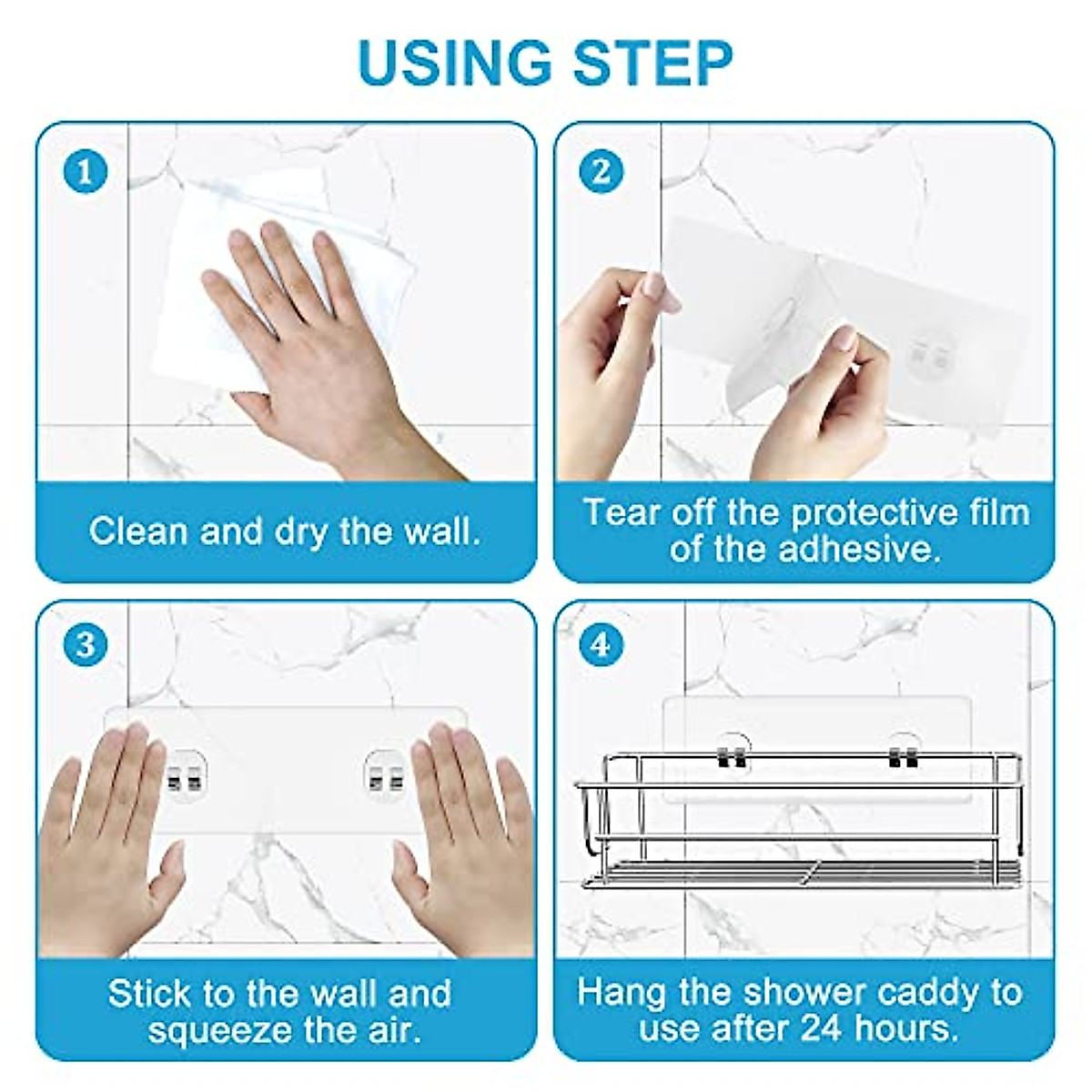 USING STEP

1

Clean and dry the wall.

2

Tear off the protective film of the adhesive.

3

Stick to the wall and squeeze the air.

4

Hang the shower caddy to use after 24 hours.