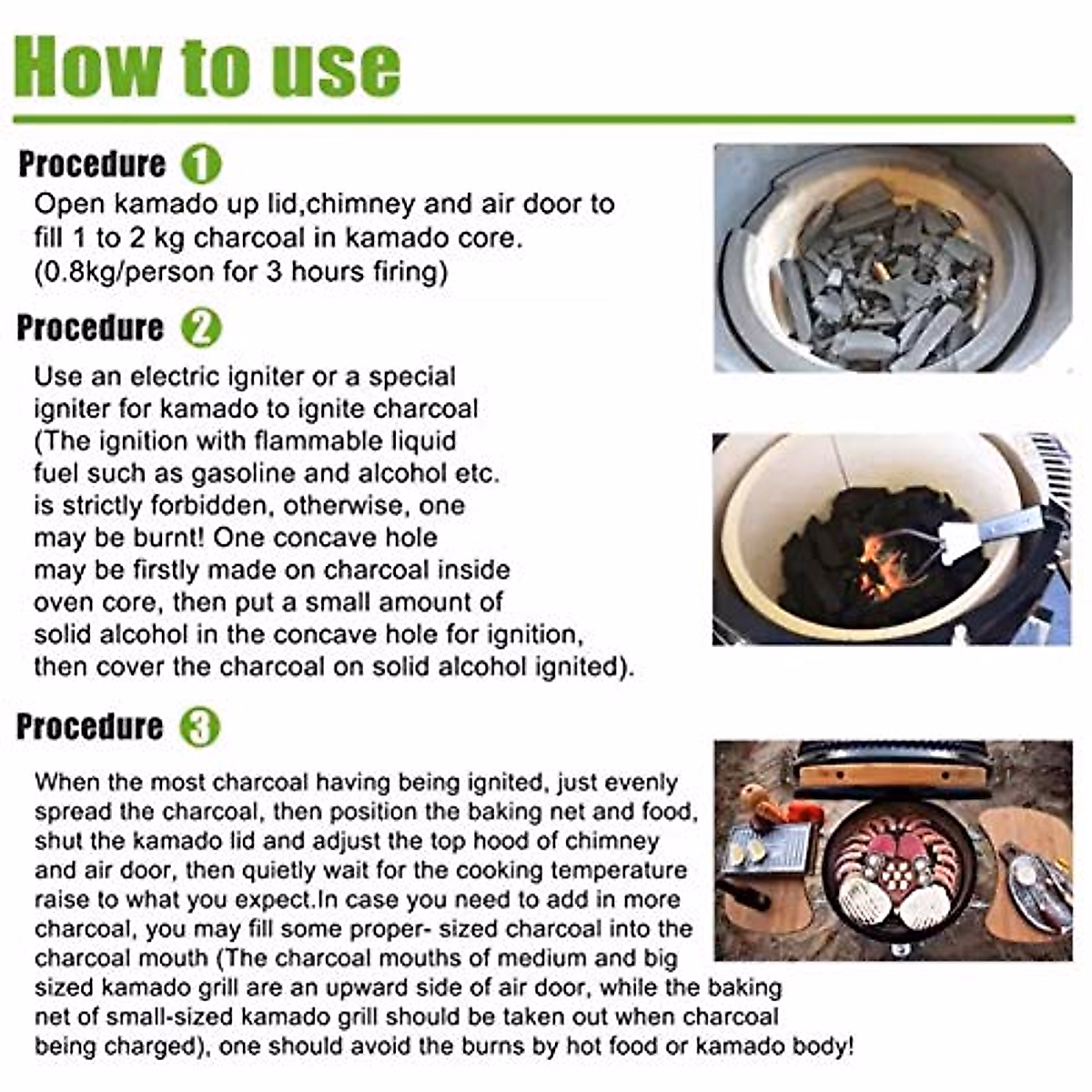 How to use

Procedure 1

Open kamado up lid,chimney and air door to fill 1 to 2 kg charcoal in kamado core. (0.8kg/person for 3 hours firing)

Procedure 2

Use an electric igniter or a special igniter for kamado to ignite charcoal (The ignition with flammable liquid fuel such as gasoline and alcohol etc. is strictly forbidden, otherwise, one may be burnt! One concave hole may be firstly made on charcoal inside oven core, then put a small amount of solid alcohol in the concave hole for ignition, then cover the charcoal on solid alcohol ignited).

Procedure 3

When the most charcoal having being ignited, just evenly spread the charcoal, then position the baking net and food, shut the kamado lid and adjust the top hood of chimney and air door, then quietly wait for the cooking temperature raise to what you expect.In case you need to add in more charcoal, you may fill some proper- sized charcoal into the charcoal mouth (The charcoal mouths of medium and big sized kamado grill are an upward side of air door, while the baking net of small-sized kamado grill should be taken out when charcoal being charged), one should avoid the burns by hot food or kamado body!