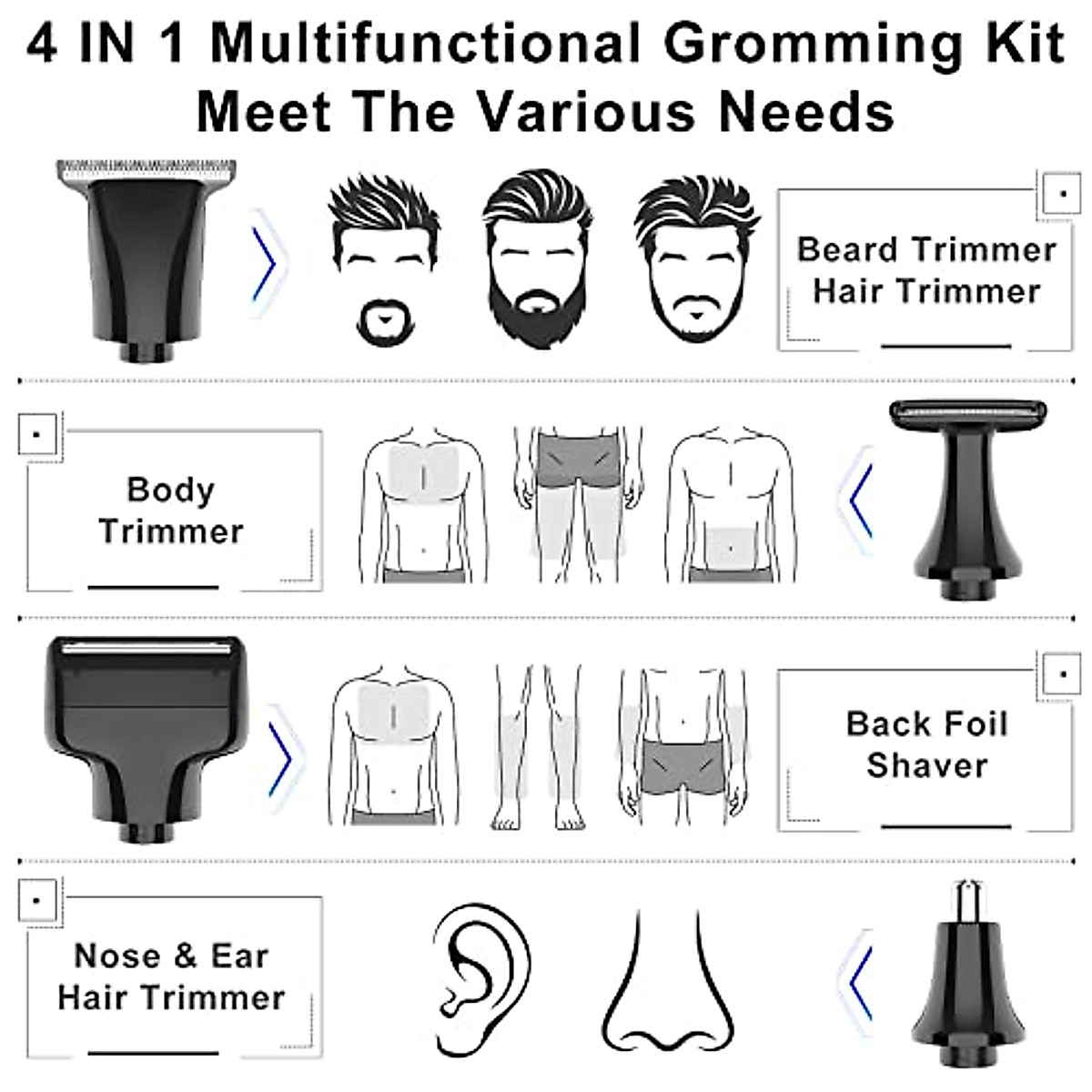 4 IN 1 Multifunctional Gromming Kit
Meet The Various Needs

Beard Trimmer
Hair Trimmer

Body
Trimmer

Back Foil
Shaver

Nose & Ear
Hair Trimmer