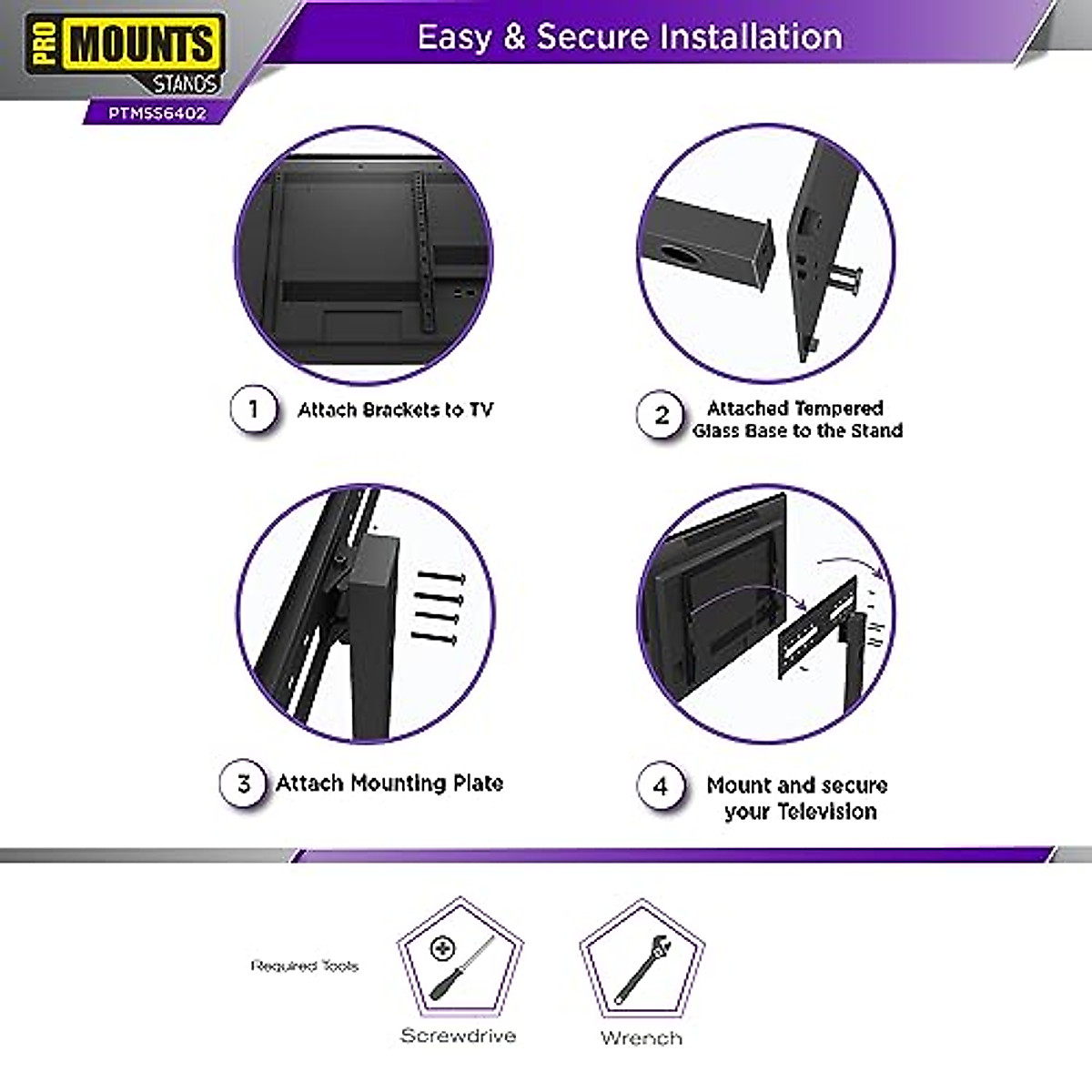 PRO MOUNTS STANDS
PTMSS6402

Easy & Secure Installation

1 Attach Brackets to TV

2 Attached Tempered Glass Base to the Stand

3 Attach Mounting Plate

4 Mount and secure your Television

Required Tools

Screwdrive

Wrench