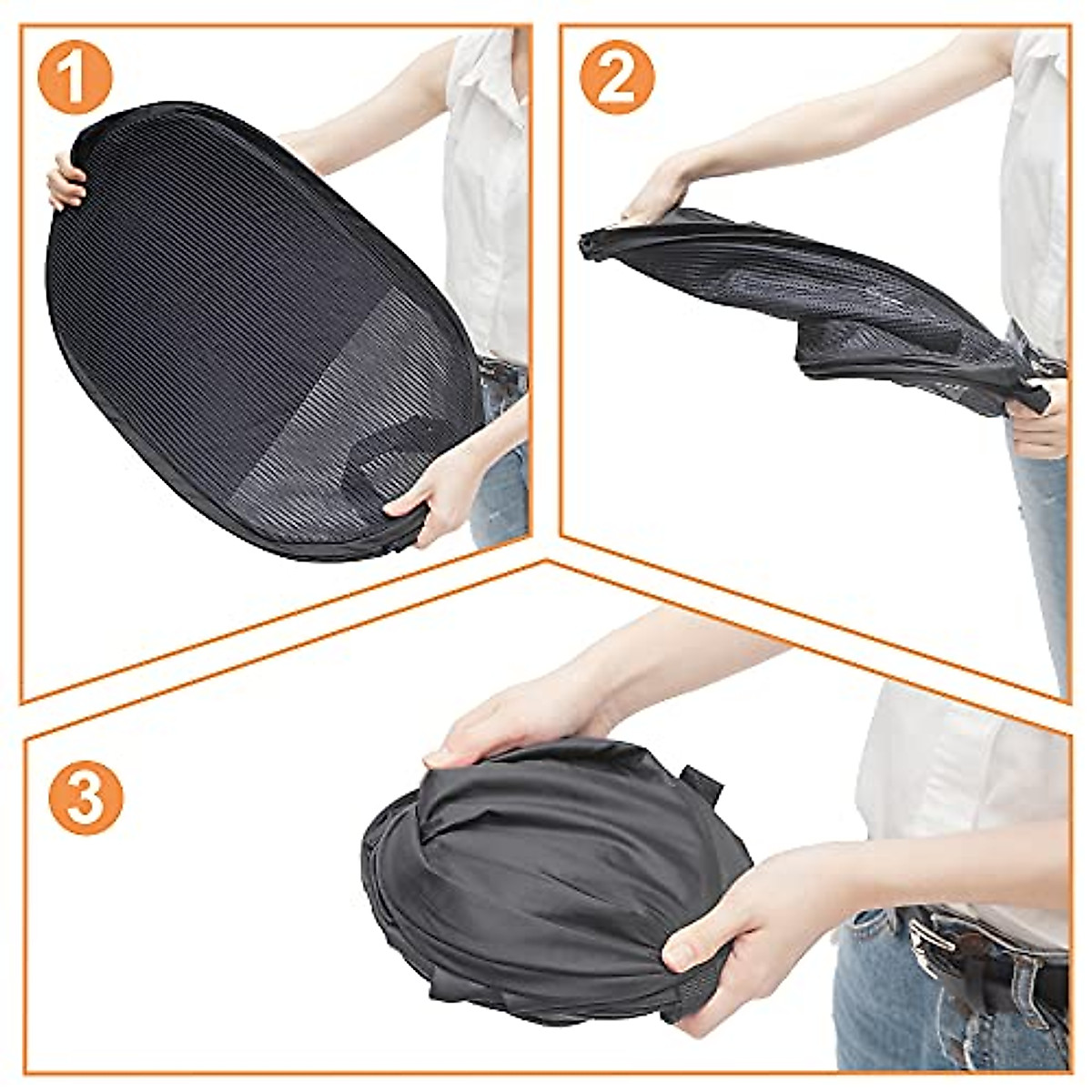 1

2

3