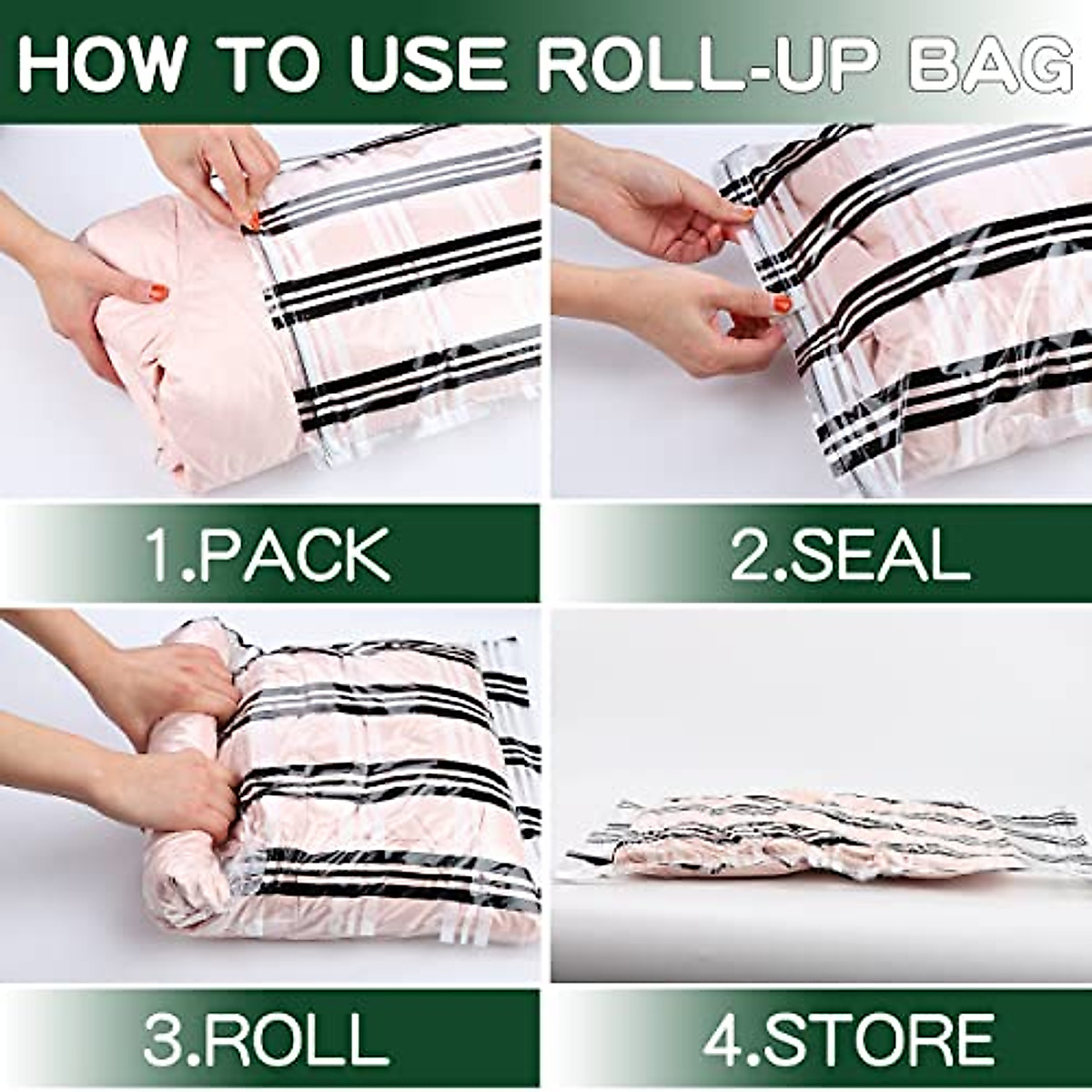 HOW TO USE ROLL-UP BAG

1.PACK

2.SEAL

3.ROLL

4.STORE