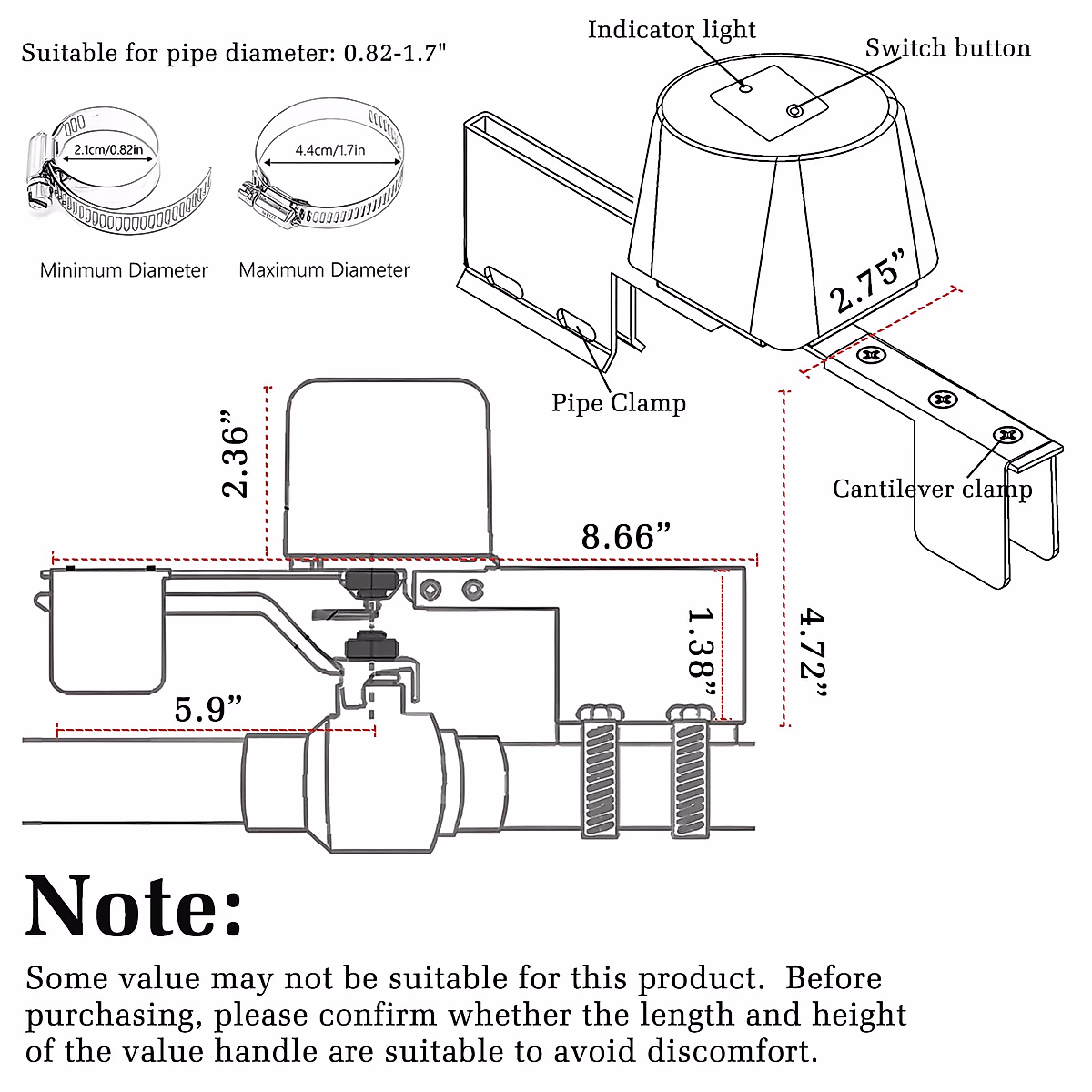 Suitable for pipe diameter: 0.82-1.7"

2.1cm/0.82in

4.4cm/1.7in

Minimum Diameter

Maximum Diameter

Indicator light

Switch button

2.75”

Pipe Clamp

Cantilever clamp

2.36”

8.66”

1.38”

4.72”

5.9”

Note:

Some value may not be suitable for this product. Before purchasing, please confirm whether the length and height of the value handle are suitable to avoid discomfort.