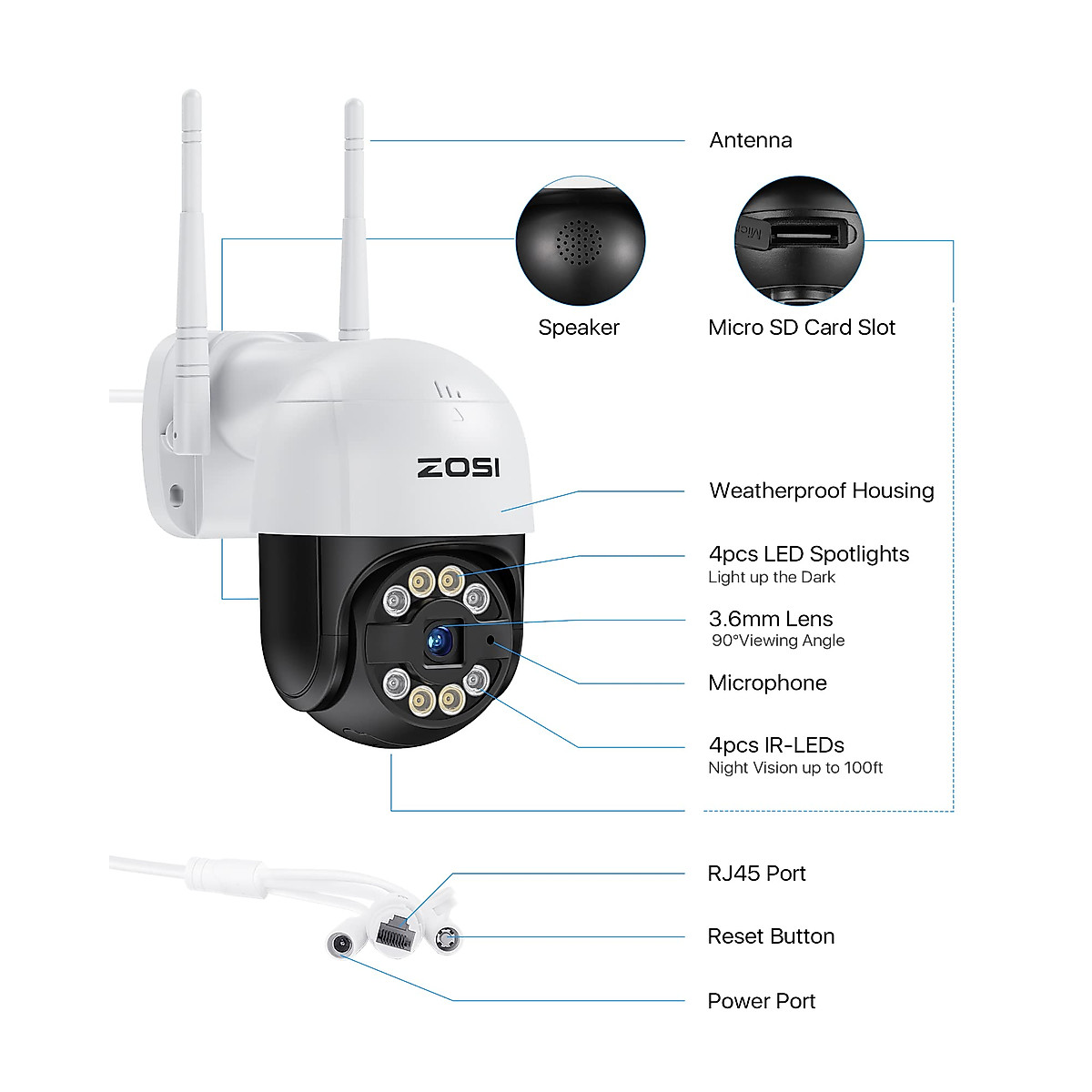 Antenna

Speaker

Micro SD Card Slot

ZOSI

Weatherproof Housing

4pcs LED Spotlights
Light up the Dark

3.6mm Lens
90°Viewing Angle

Microphone

4pcs IR-LEDs
Night Vision up to 100ft

RJ45 Port

Reset Button

Power Port