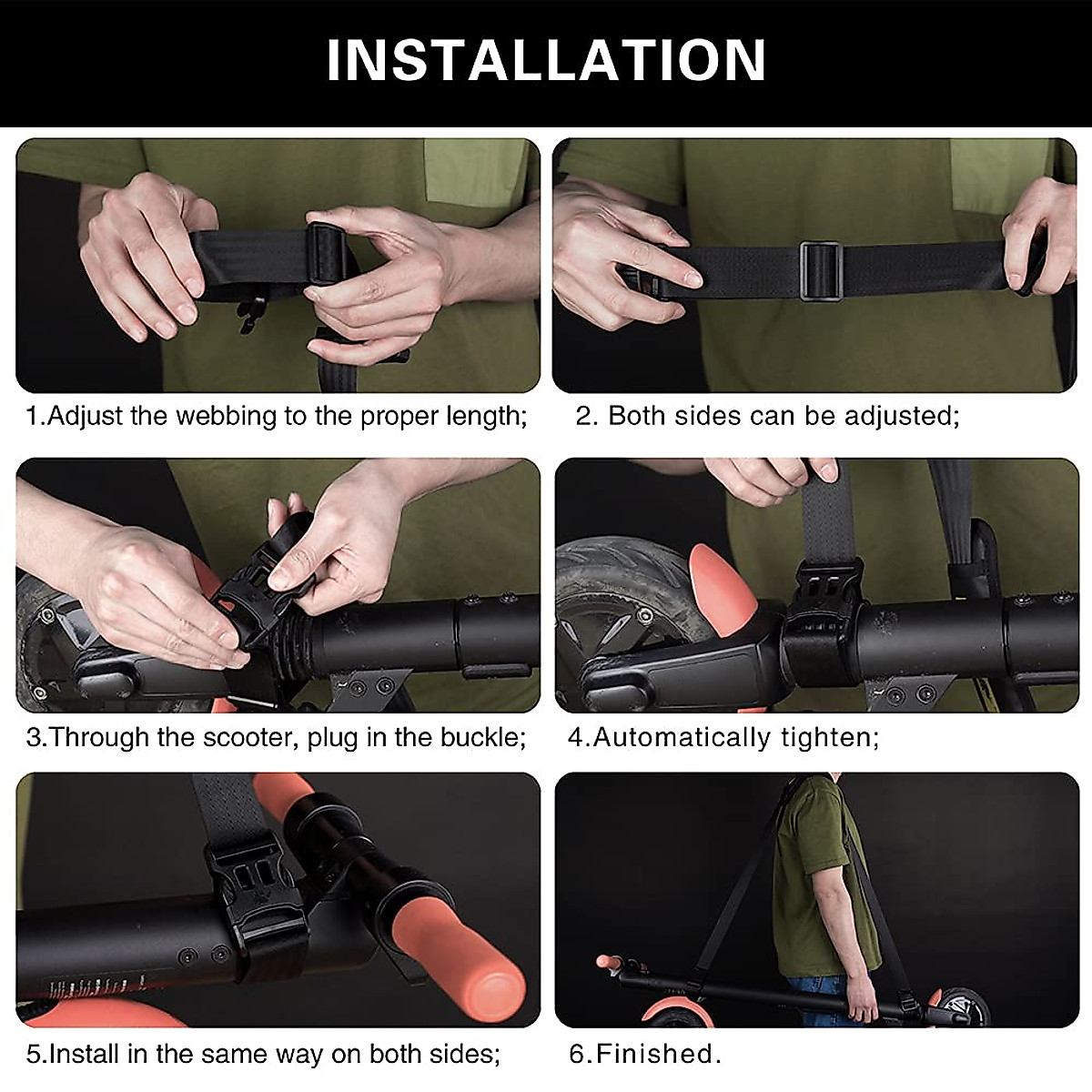 INSTALLATION

1.Adjust the webbing to the proper length;

2. Both sides can be adjusted;

3.Through the scooter, plug in the buckle;

4.Automatically tighten;

5.Install in the same way on both sides;

6.Finished.