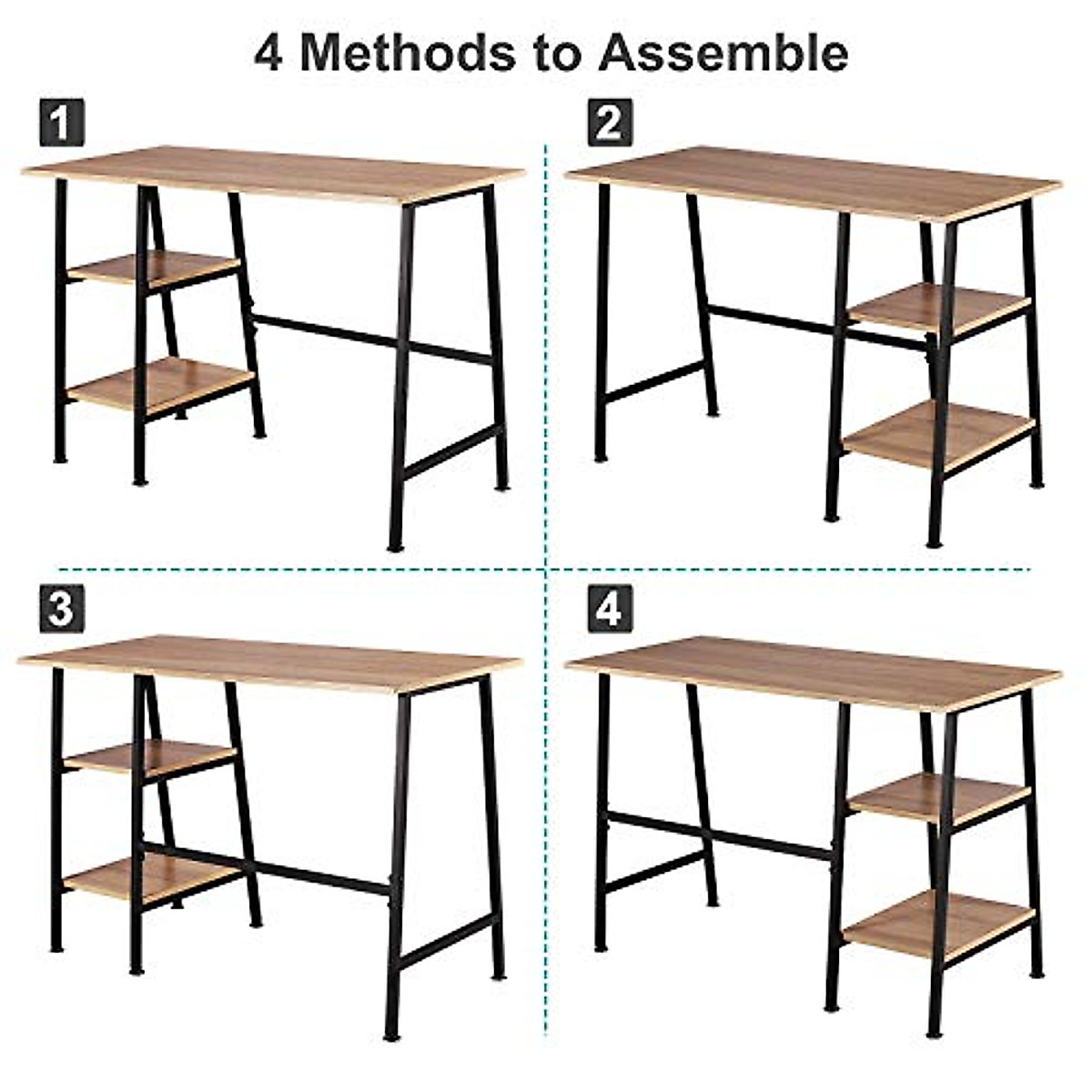 4 Methods to Assemble

1

2

3

4