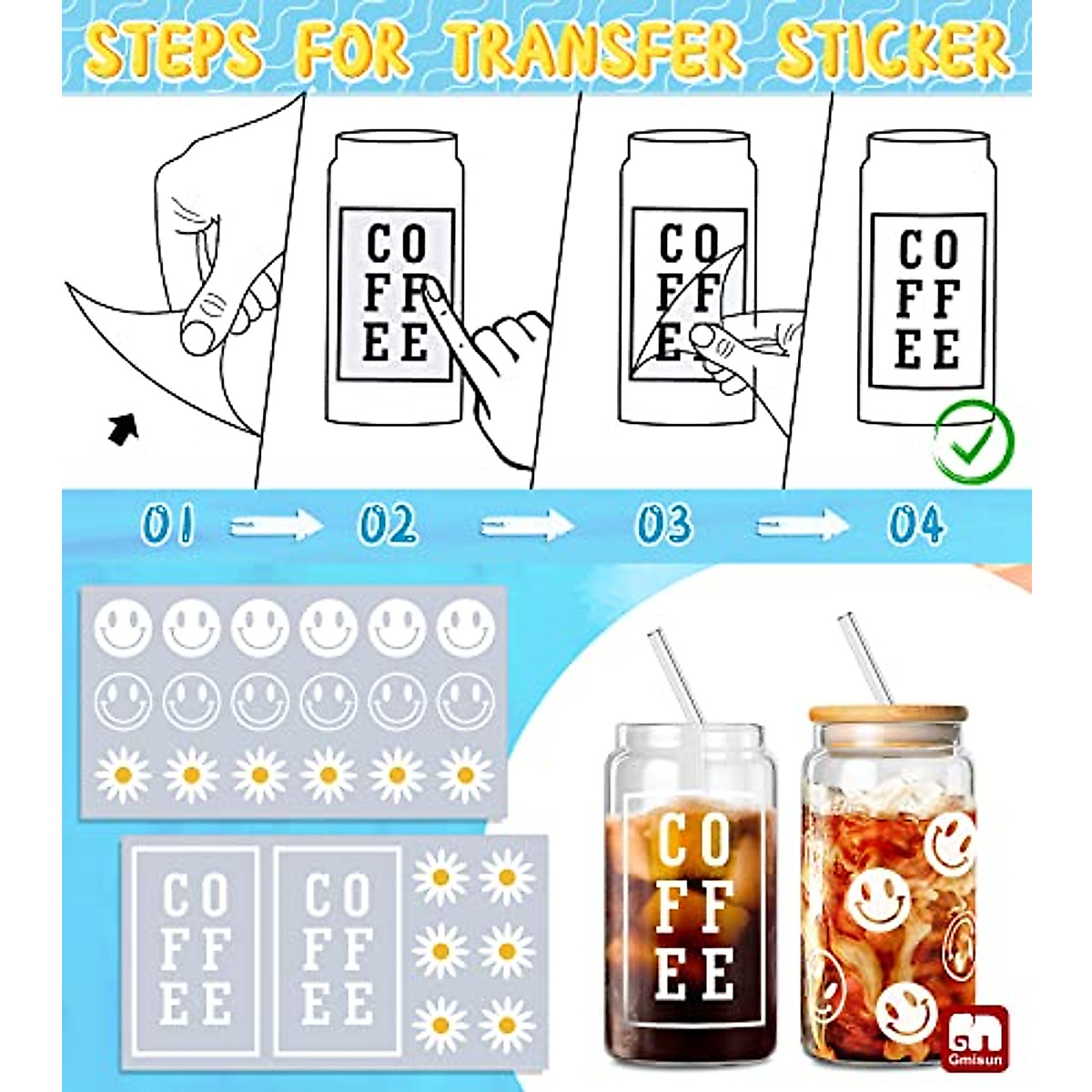 STEPS FOR TRANSFER STICKER

CO
FF
EE

CO
FF
EE

CO
FF
EE

01 02 03 04

CO
FF
EE

CO
FF
EE

CO
FF
EE

Gmisun