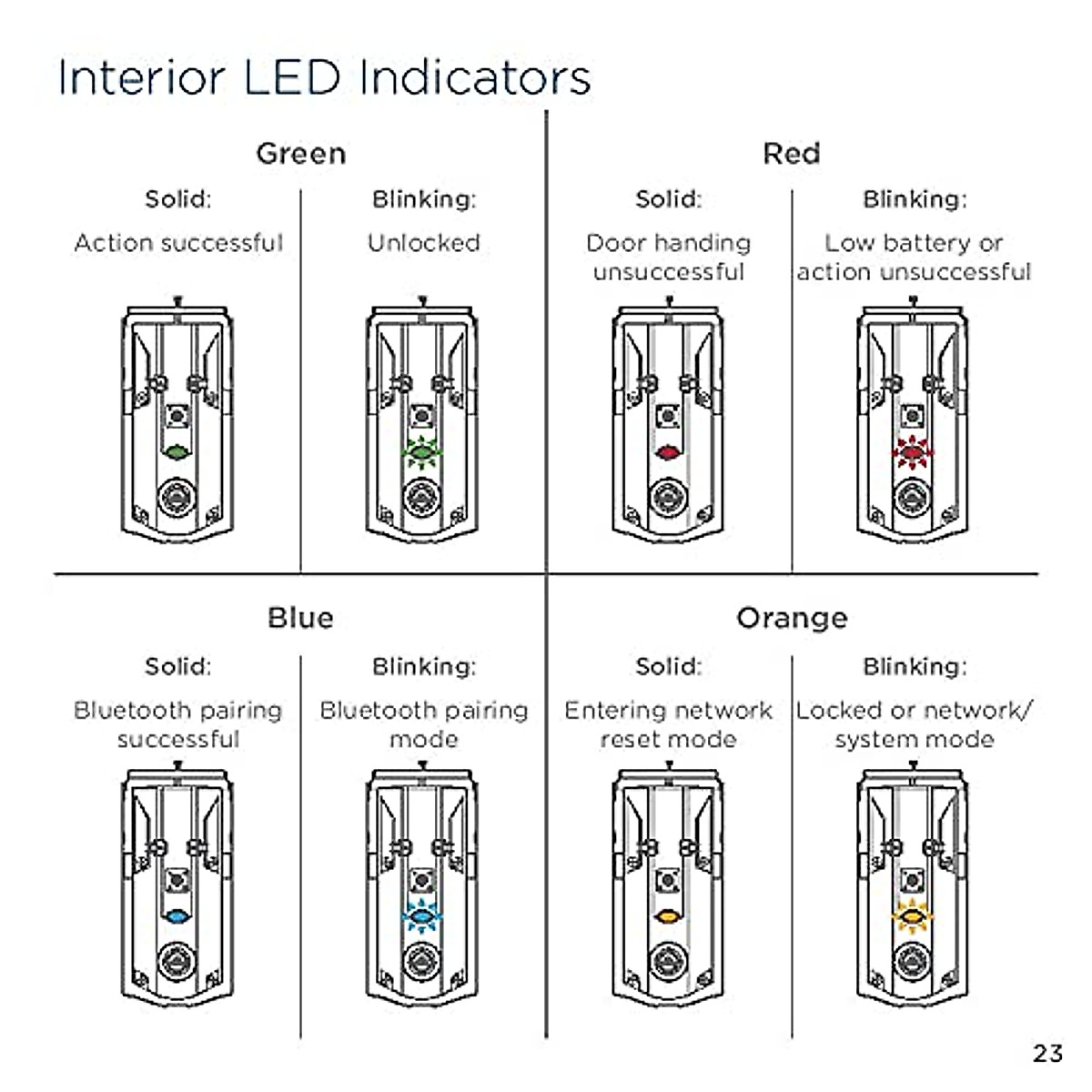 Interior LED Indicators

Green

Solid:

Action successful

Blinking:

Unlocked

Red

Solid:

Door handing unsuccessful

Blinking:

Low battery or action unsuccessful

Blue

Solid:

Bluetooth pairing successful

Blinking:

Bluetooth pairing mode

Orange

Solid:

Entering network reset mode

Blinking:

Locked or network/ system mode

23