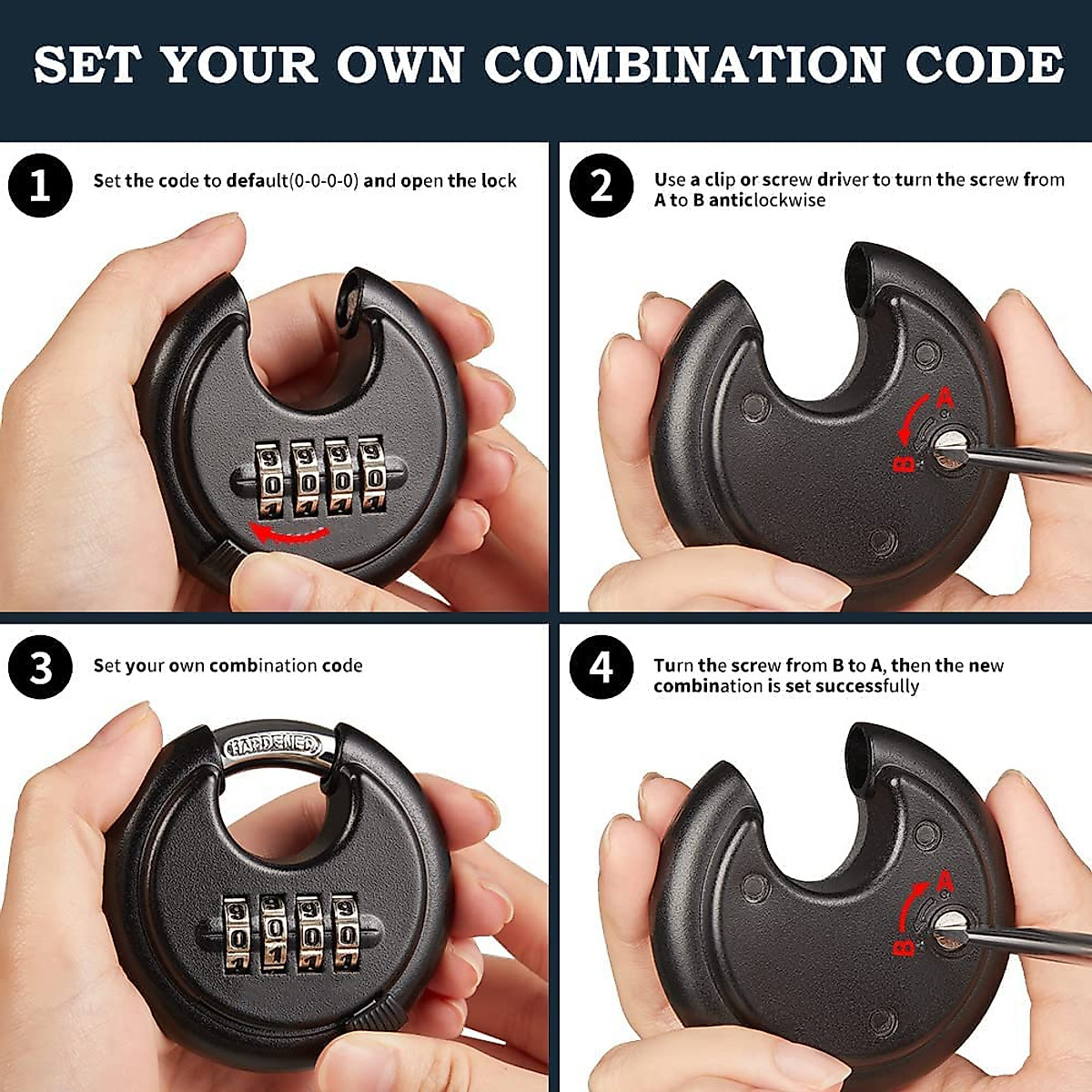 SET YOUR OWN COMBINATION CODE

1

Set the code to default(0-0-0-0) and open the lock

9 9 9 9
0 0 0 0
1 1 1 1

2

Use a clip or screw driver to turn the screw from A to B anticlockwise

A
B

3

Set your own combination code

HARDENED

9 9 9 9
0 0 0 0
1 1 1 1

4

Turn the screw from B to A, then the new combination is set successfully

A
B