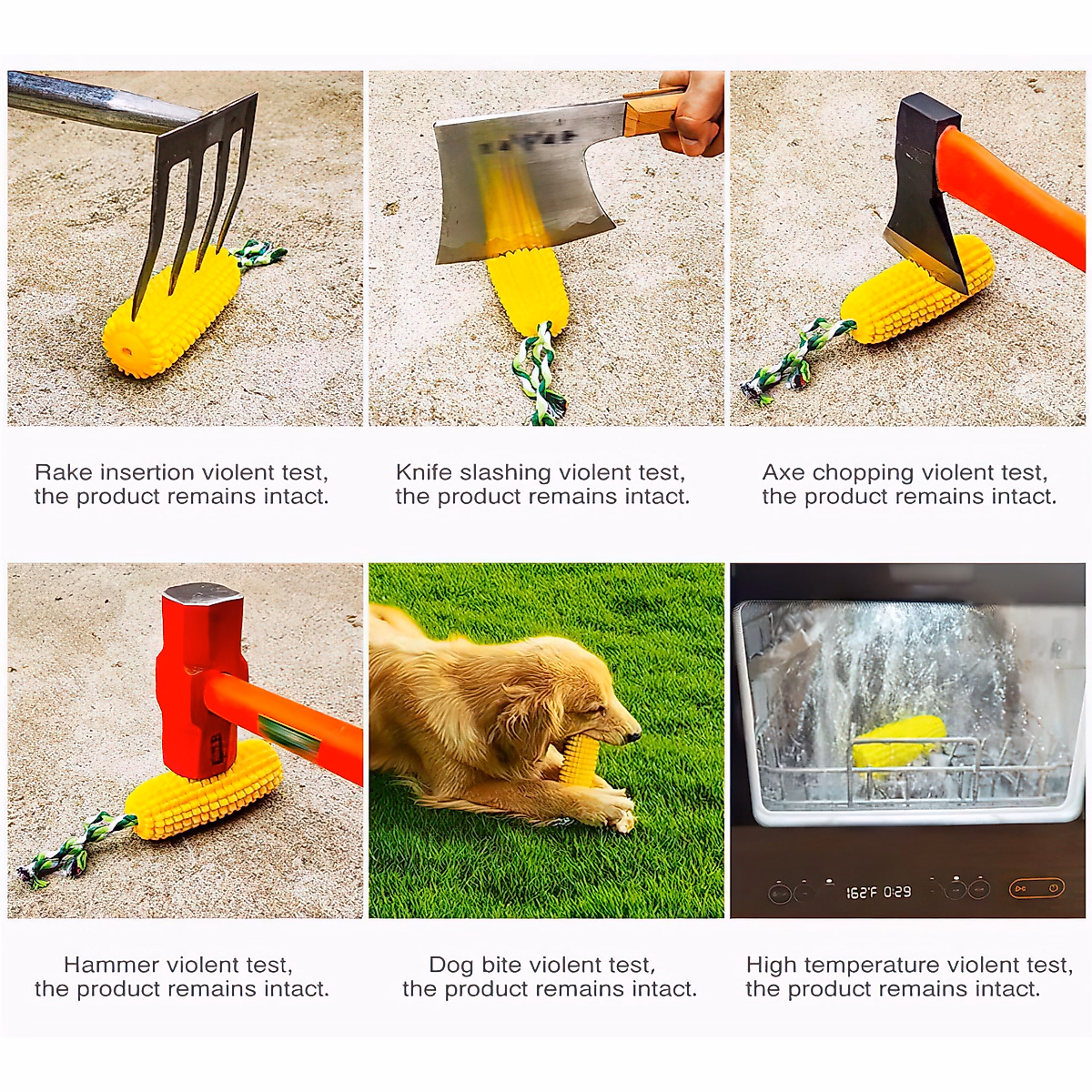 Rake insertion violent test, the product remains intact.

Knife slashing violent test, the product remains intact.

Axe chopping violent test, the product remains intact.

162°F 0:29

Hammer violent test, the product remains intact.

Dog bite violent test, the product remains intact.

High temperature violent test, the product remains intact.