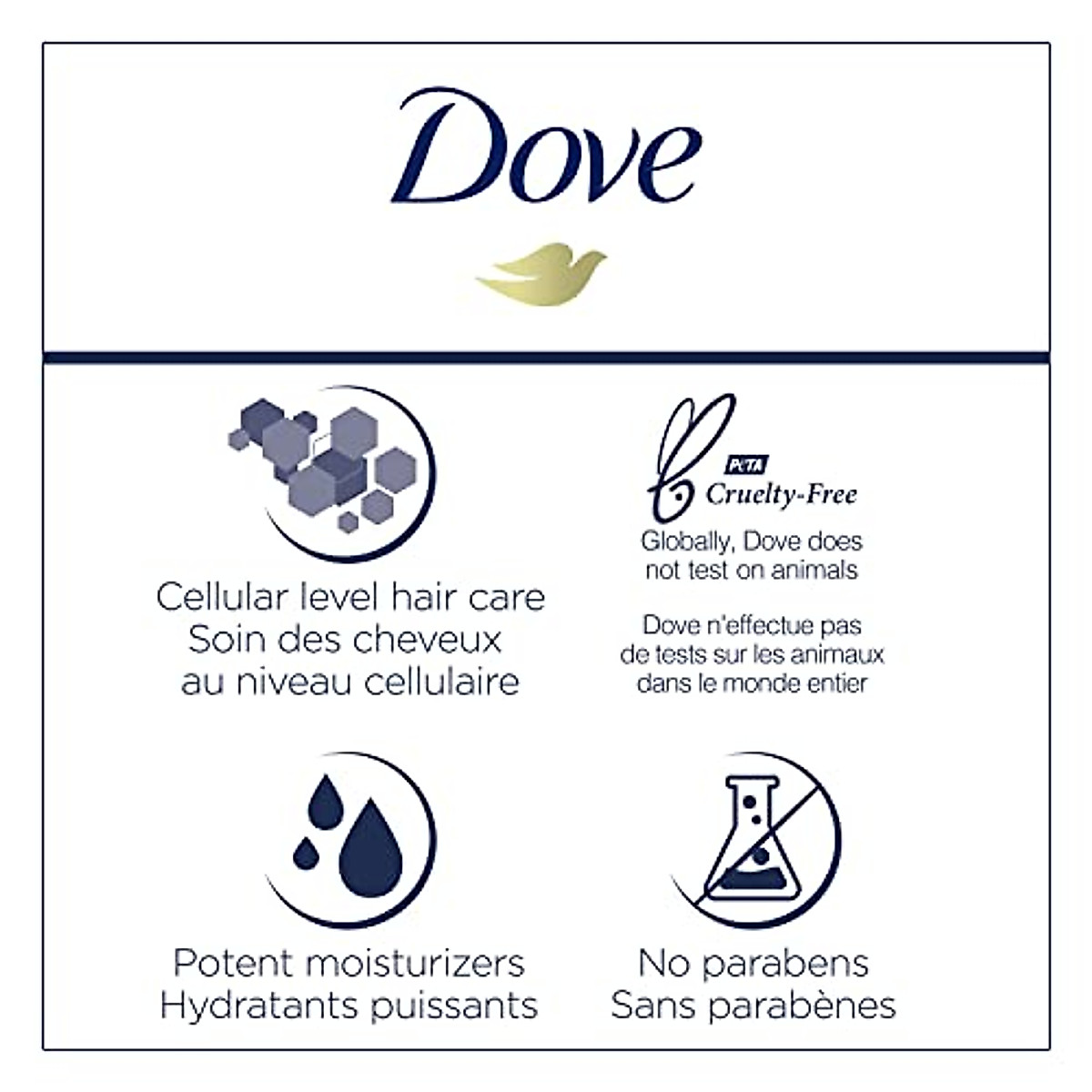 Dove

Cellular level hair care
Soin des cheveux au niveau cellulaire

PETA Cruelty-Free
Globally, Dove does not test on animals

Dove n'effectue pas de tests sur les animaux dans le monde entier

Potent moisturizers
Hydratants puissants

No parabens
Sans parabènes