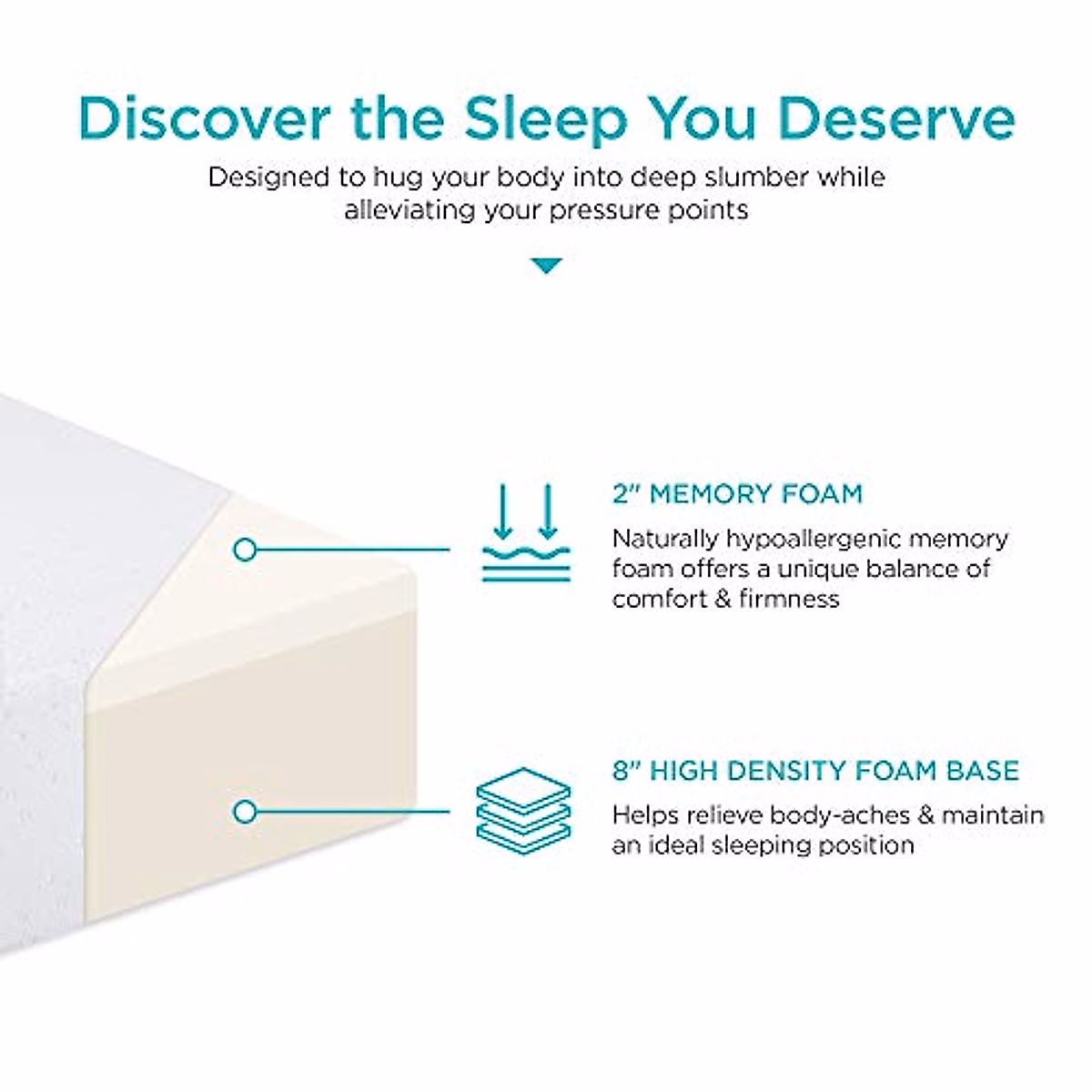 Discover the Sleep You Deserve

Designed to hug your body into deep slumber while alleviating your pressure points

2" MEMORY FOAM

Naturally hypoallergenic memory foam offers a unique balance of comfort & firmness

8" HIGH DENSITY FOAM BASE

Helps relieve body-aches & maintain an ideal sleeping position