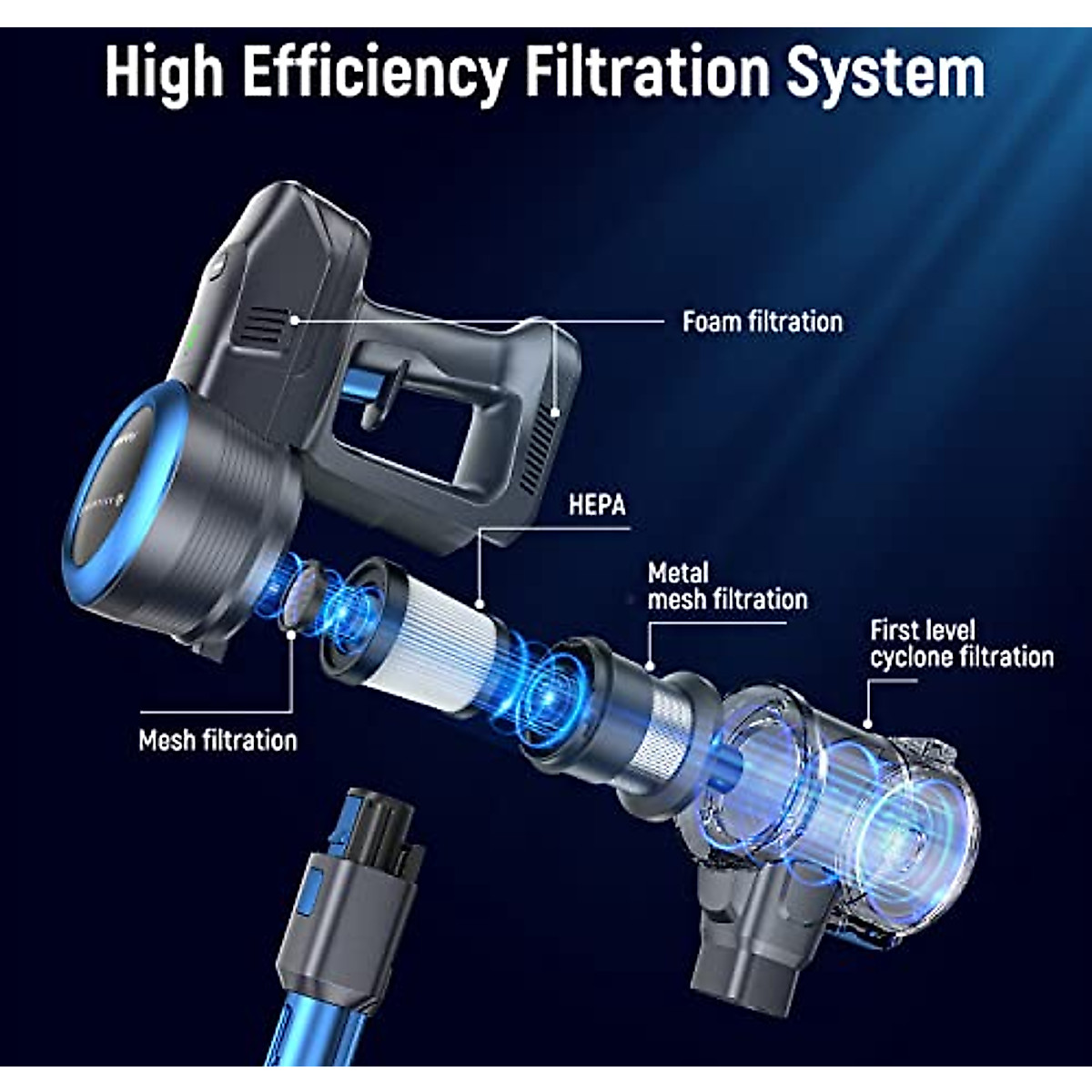 High Efficiency Filtration System

Foam filtration

HEPA

Metal mesh filtration

First level cyclone filtration

Mesh filtration