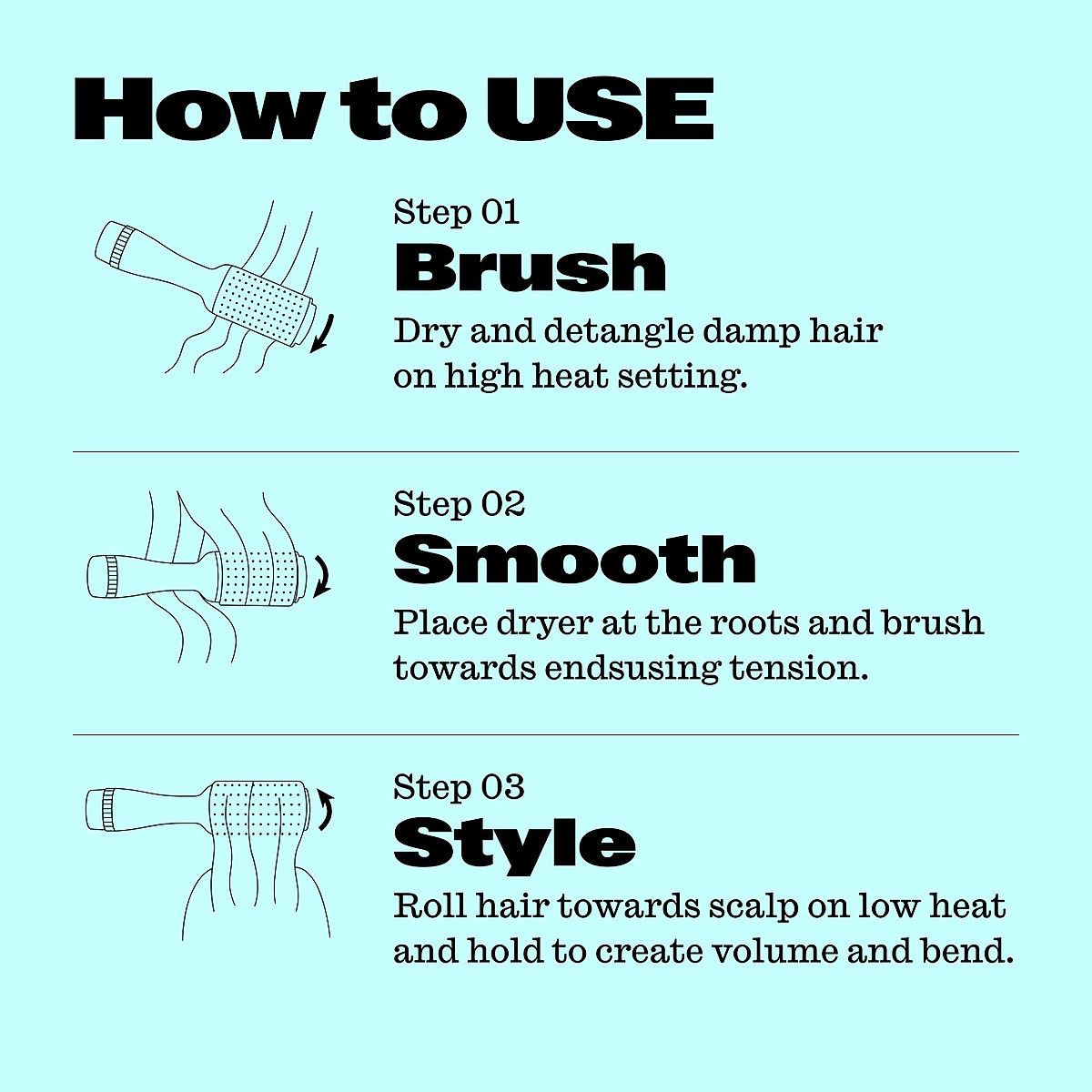 How to USE

Step 01
Brush
Dry and detangle damp hair on high heat setting.

Step 02
Smooth
Place dryer at the roots and brush towards endsusing tension.

Step 03
Style
Roll hair towards scalp on low heat and hold to create volume and bend.