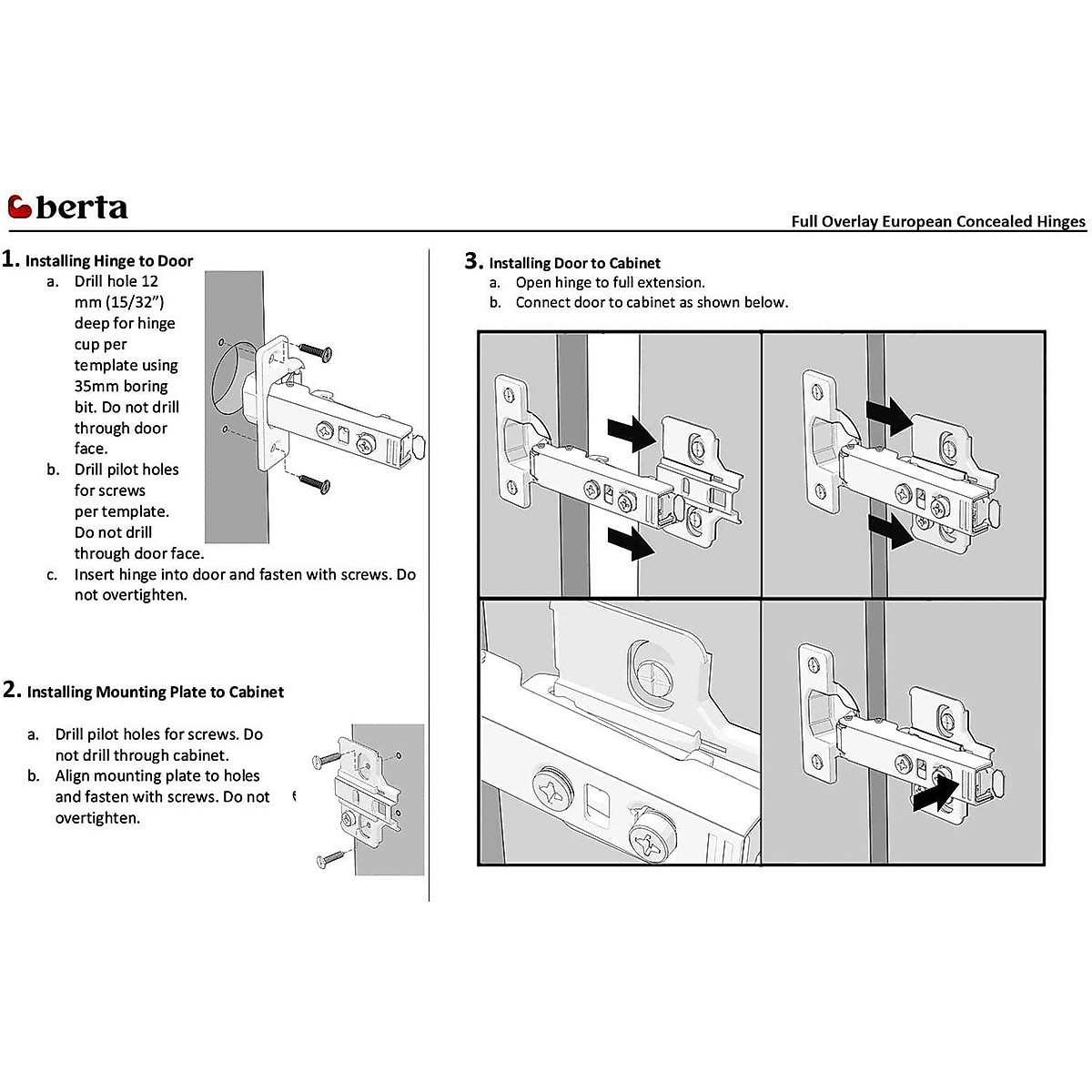 berta

Full Overlay European Concealed Hinges

1. Installing Hinge to Door

a. Drill hole 12 mm (15/32") deep for hinge cup per template using 35mm boring bit. Do not drill through door face.

b. Drill pilot holes for screws per template. Do not drill through door face.

c. Insert hinge into door and fasten with screws. Do not overtighten.

2. Installing Mounting Plate to Cabinet

a. Drill pilot holes for screws. Do not drill through cabinet.

b. Align mounting plate to holes and fasten with screws. Do not overtighten.

3. Installing Door to Cabinet

a. Open hinge to full extension.

b. Connect door to cabinet as shown below.